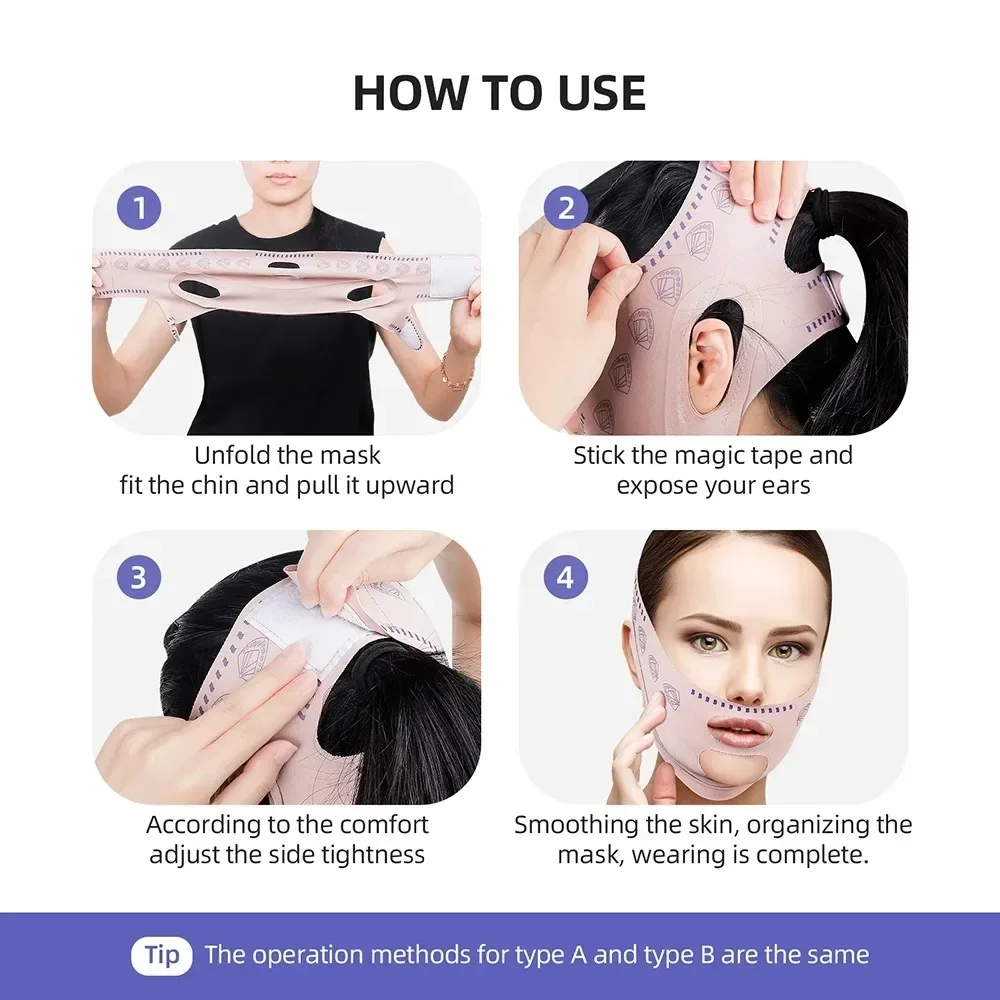 HOW TO USE

1

Unfold the mask
fit the chin and pull it upward

2

Stick the magic tape and
expose your ears

3

According to the comfort
adjust the side tightness

4

Smoothing the skin, organizing the
mask, wearing is complete.

Tip The operation methods for type A and type B are the same