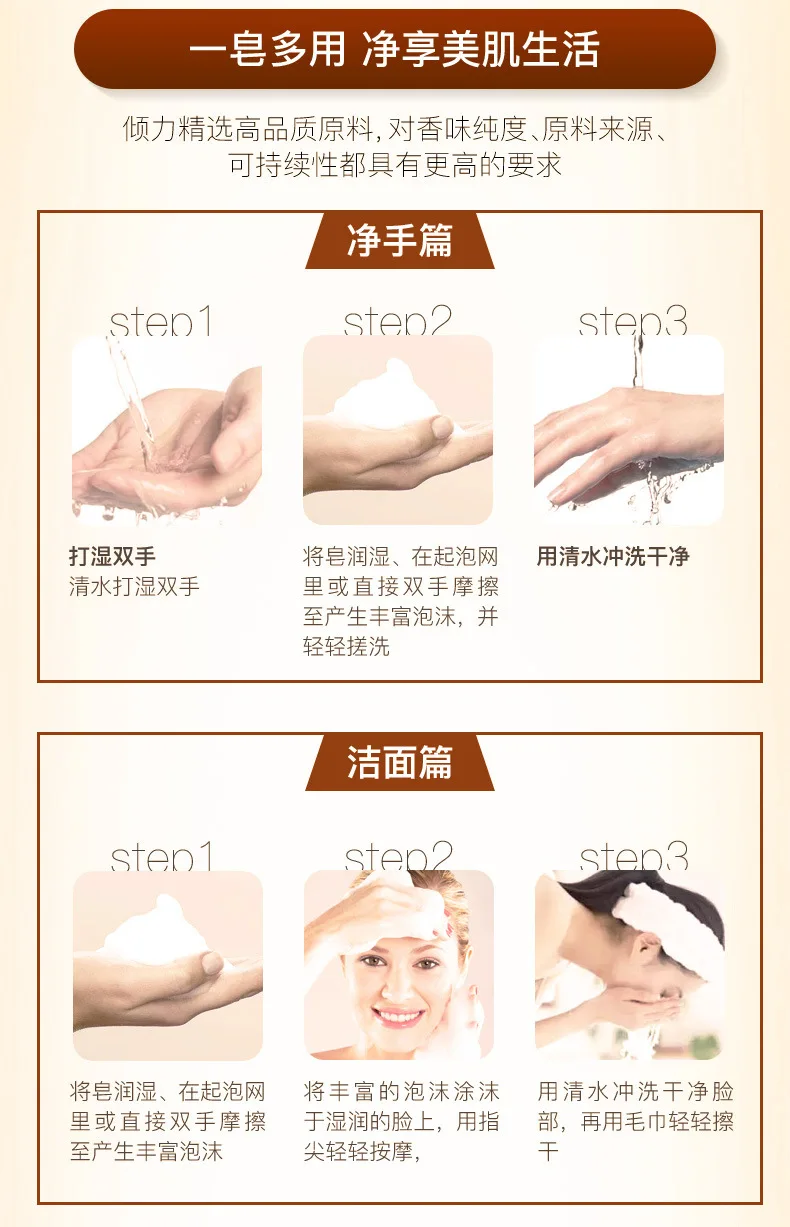 一皂多用 净享美肌生活

倾力精选高品质原料，对香味纯度、原料来源、可持续性都具有更高的要求

净手篇

step1

打湿双手
清水打湿双手

step2

将皂润湿、在起泡网里或直接双手摩擦至产生丰富泡沫，并轻轻搓洗

step3

用清水冲洗干净

洁面篇

step1

将皂润湿、在起泡网里或直接双手摩擦至产生丰富泡沫

step2

将丰富的泡沫涂沫于湿润的脸上，用指尖轻轻按摩，

step3

用清水冲洗干净脸部，再用毛巾轻轻擦干