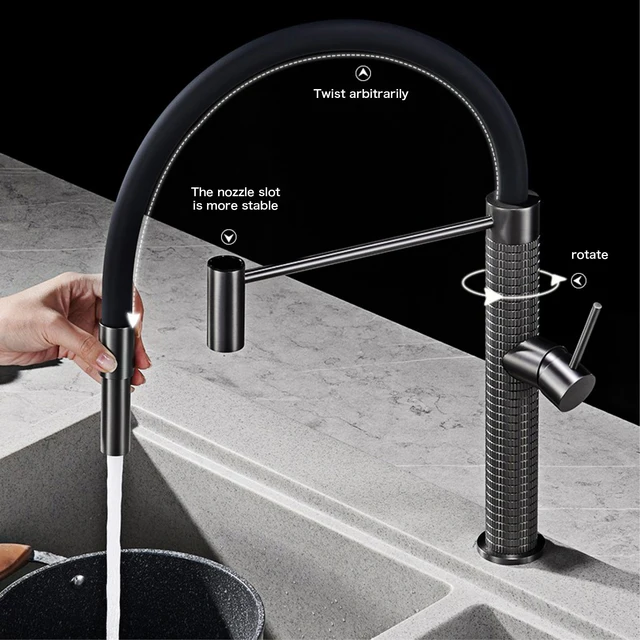 Twist arbitrarily

The nozzle slot is more stable

rotate