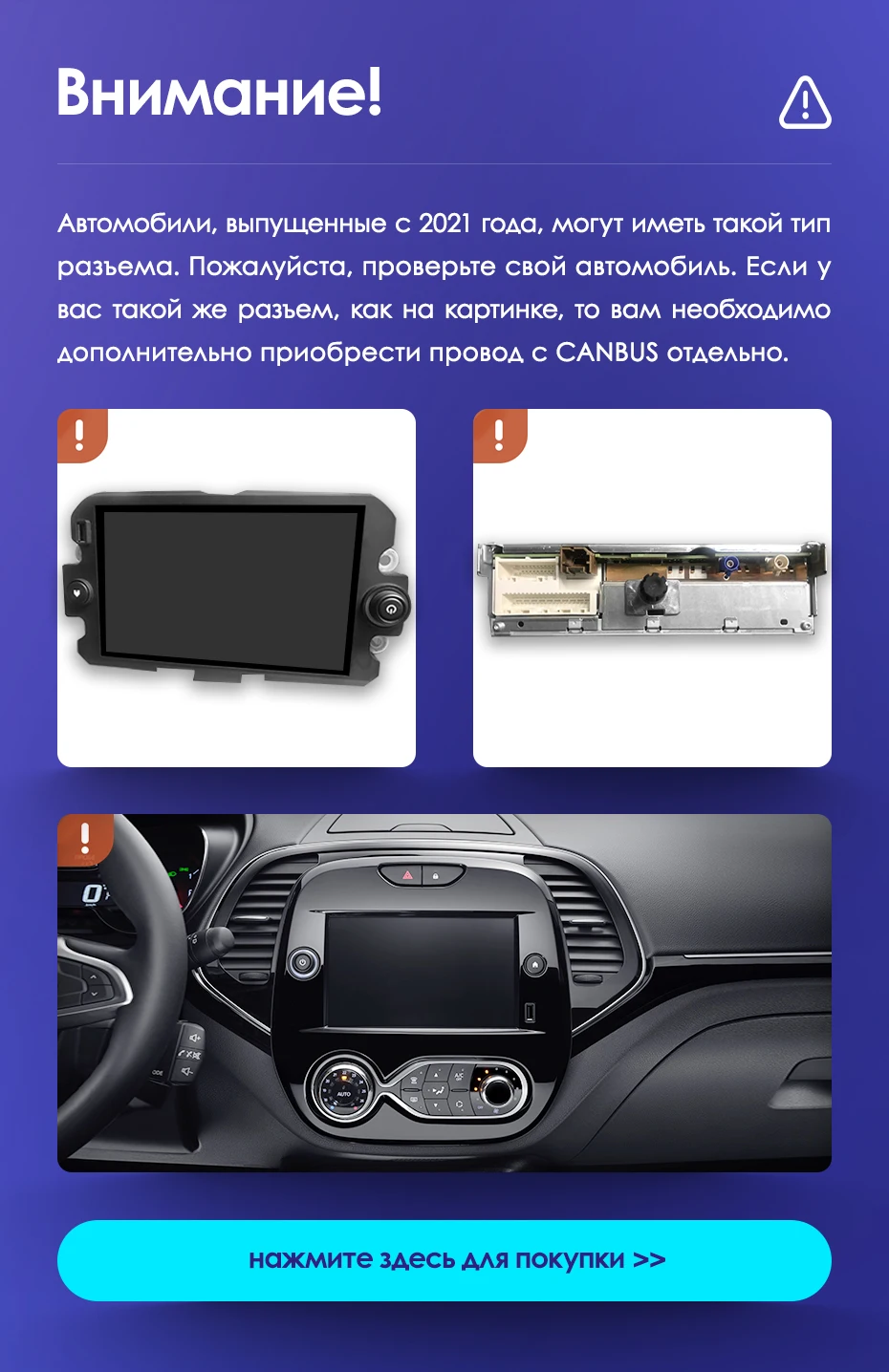 Внимание!

Автомобили, выпущенные с 2021 года, могут иметь такой тип разъема. Пожалуйста, проверьте свой автомобиль. Если у вас такой же разъем, как на картинке, то вам необходимо дополнительно приобрести провод с CANBUS отдельно.

!

!

!

нажмите здесь для покупки >>