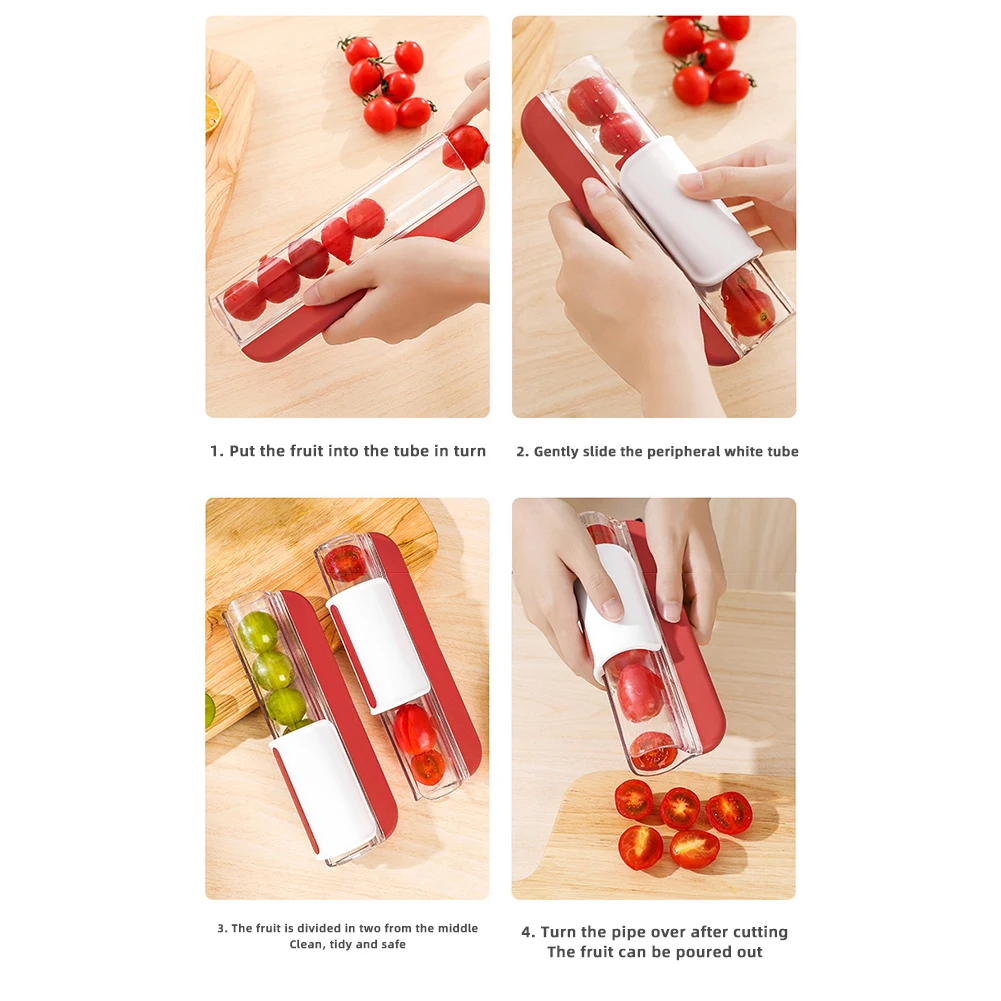 1. Put the fruit into the tube in turn

2. Gently slide the peripheral white tube

3. The fruit is divided in two from the middle
Clean, tidy and safe

4. Turn the pipe over after cutting
The fruit can be poured out