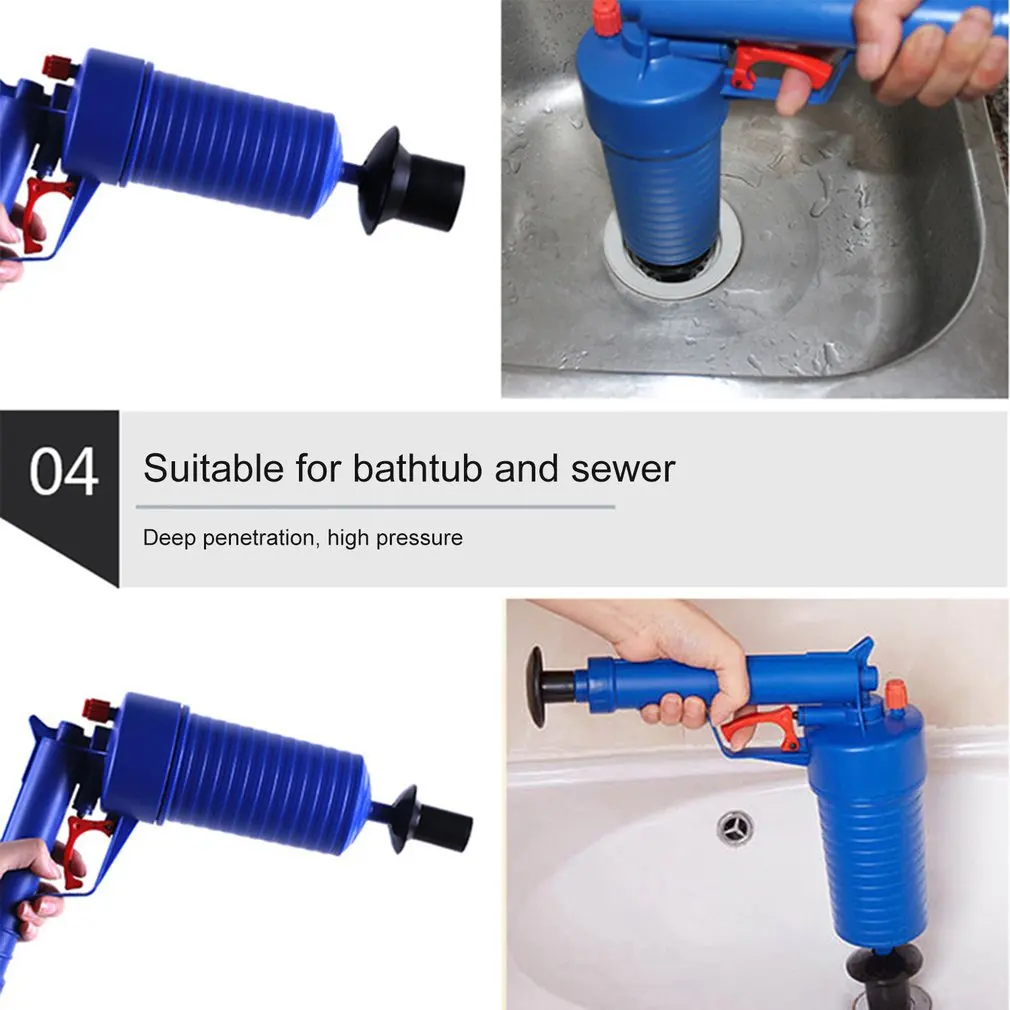 04

Suitable for bathtub and sewer

Deep penetration, high pressure