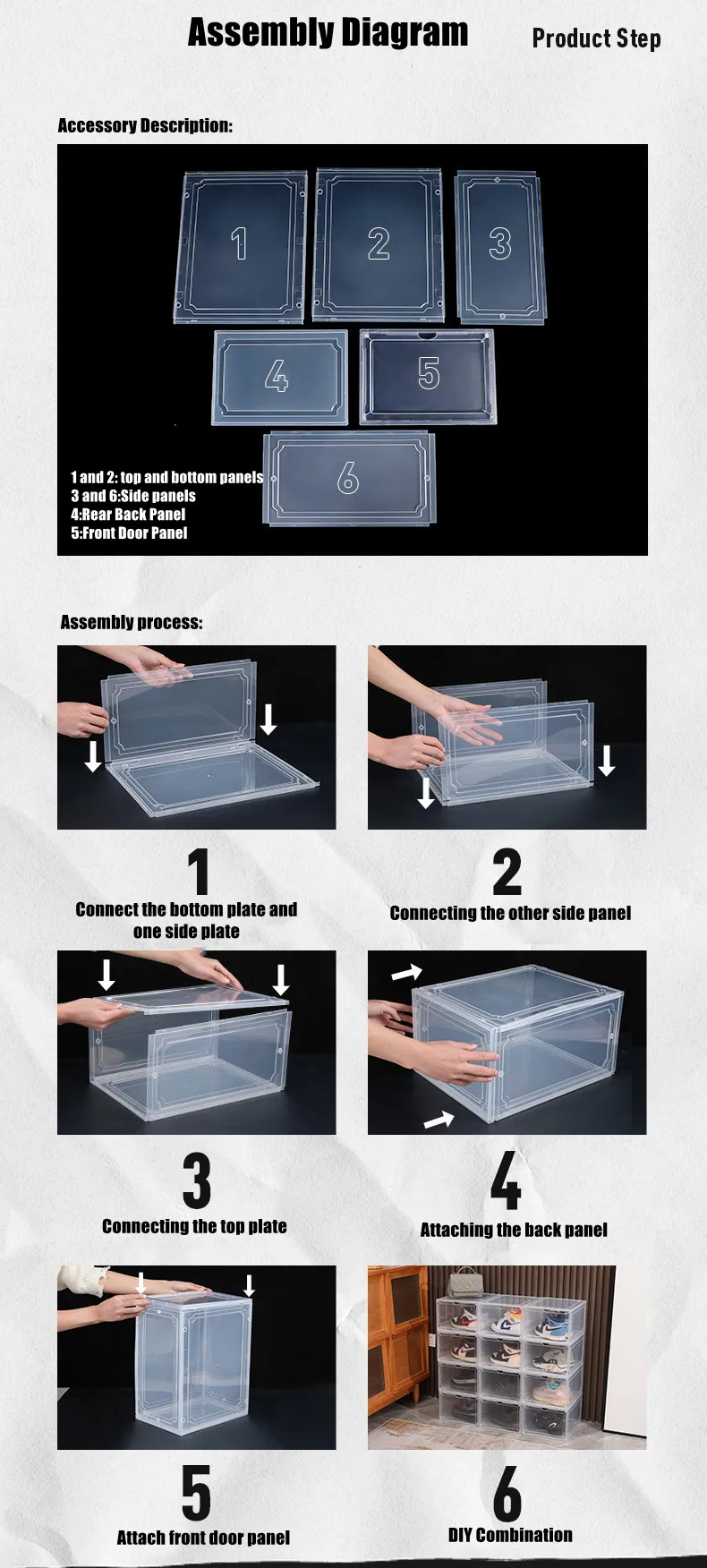 Assembly Diagram

Product Step

Accessory Description:

1

2

3

4

5

6

1 and 2: top and bottom panels
3 and 6:Side panels
4:Rear Back Panel
5:Front Door Panel

Assembly process:

1
Connect the bottom plate and one side plate

2
Connecting the other side panel

3
Connecting the top plate

4
Attaching the back panel

5
Attach front door panel

6
DIY Combination