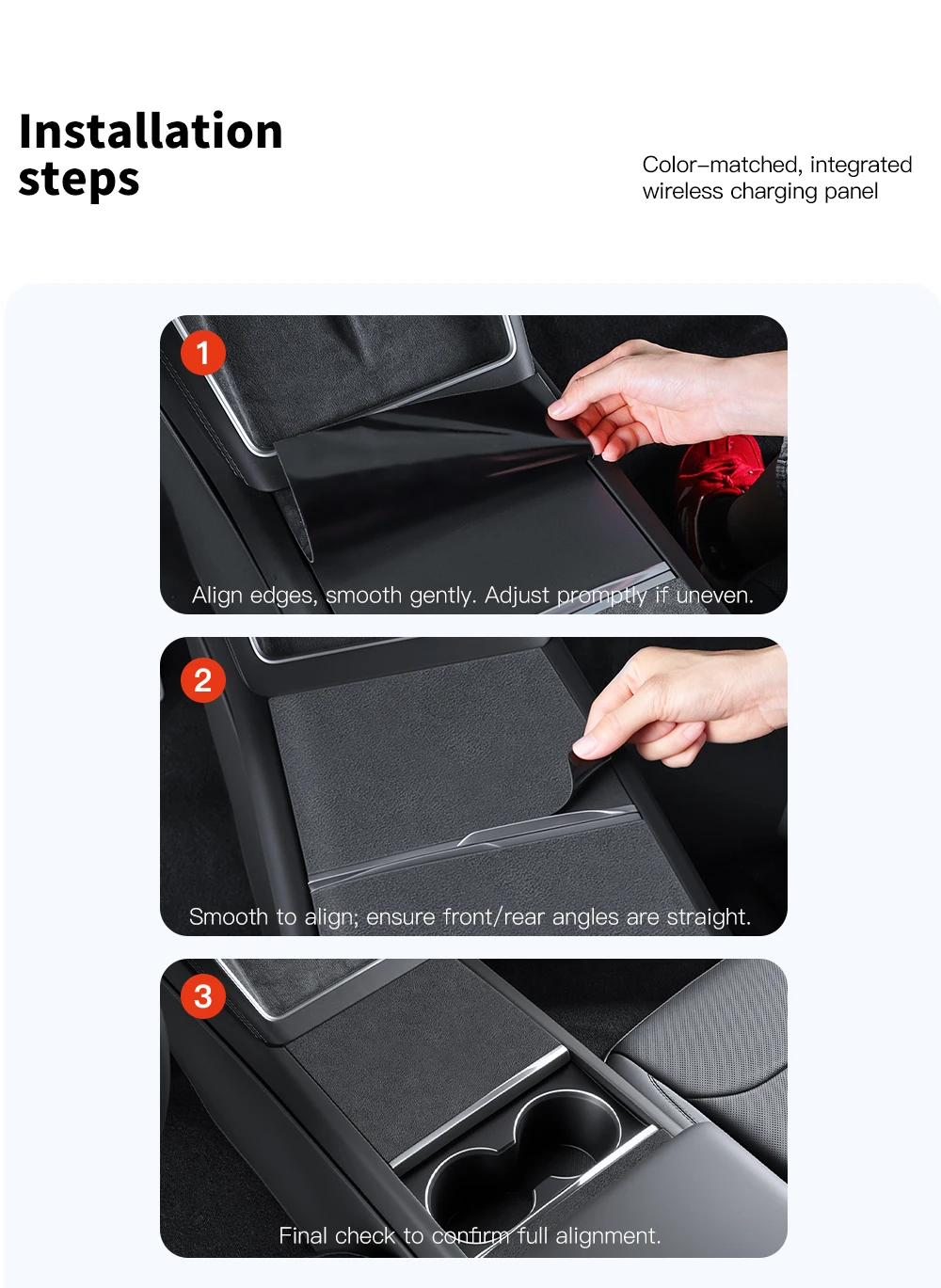 Installation steps

Color–matched, integrated wireless charging panel

1

Align edges, smooth gently. Adjust promptly if uneven.

2

Smooth to align; ensure front/rear angles are straight.

3

Final check to confirm full alignment.