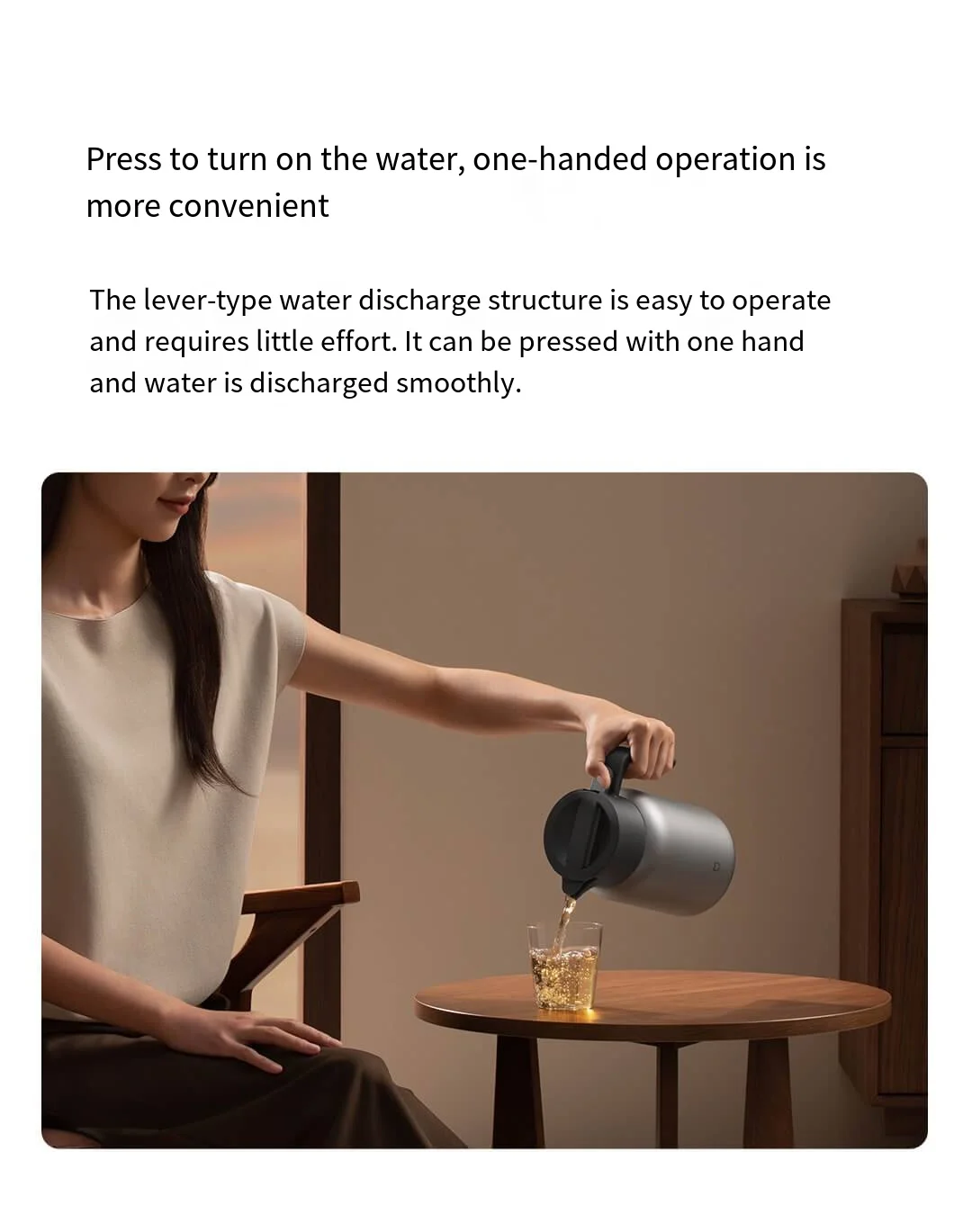 Press to turn on the water, one-handed operation is more convenient

The lever-type water discharge structure is easy to operate and requires little effort. It can be pressed with one hand and water is discharged smoothly.