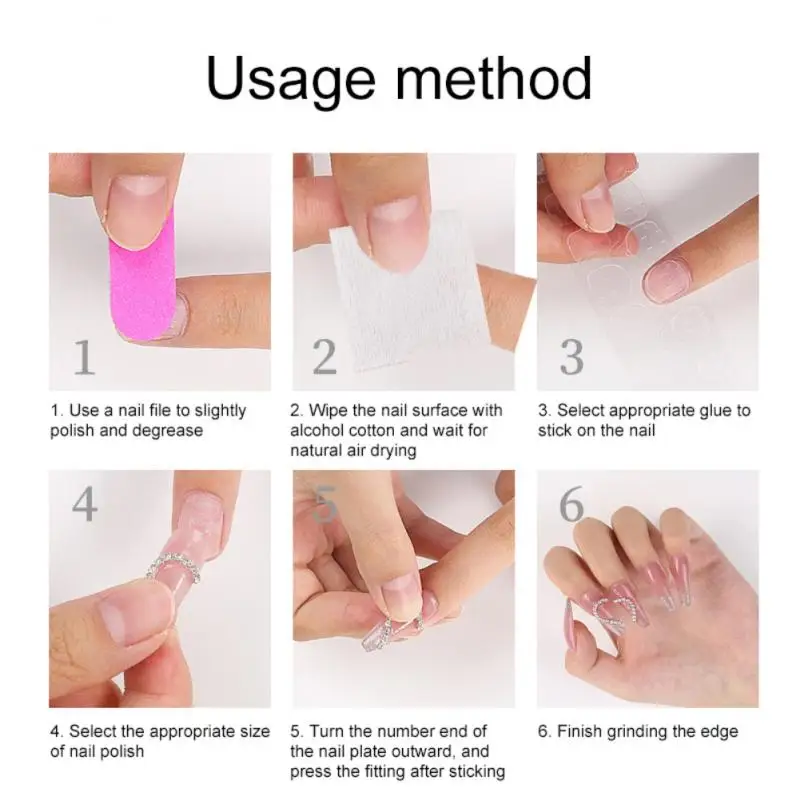 Usage method

1

1. Use a nail file to slightly polish and degrease

2

2. Wipe the nail surface with alcohol cotton and wait for natural air drying

3

3. Select appropriate glue to stick on the nail

4

4. Select the appropriate size of nail polish

5

5. Turn the number end of the nail plate outward, and press the fitting after sticking

6

6. Finish grinding the edge