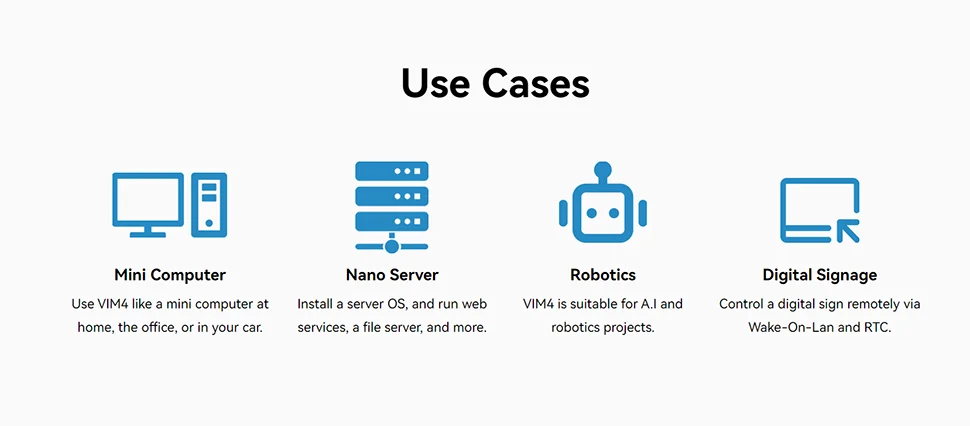 Use Cases

Mini Computer

Use VIM4 like a mini computer at home, the office, or in your car.

Nano Server

Install a server OS, and run web services, a file server, and more.

Robotics

VIM4 is suitable for A.I and robotics projects.

Digital Signage

Control a digital sign remotely via Wake-On-Lan and RTC.