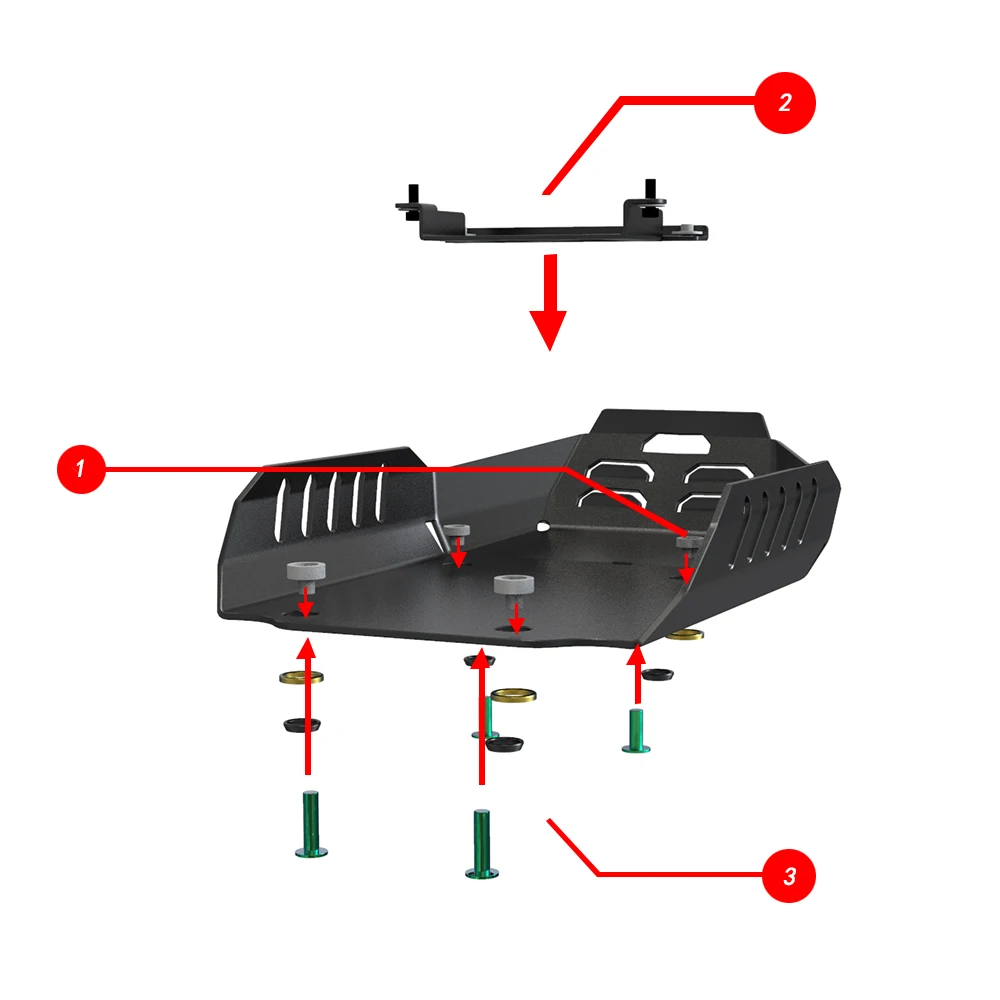 2

1

3