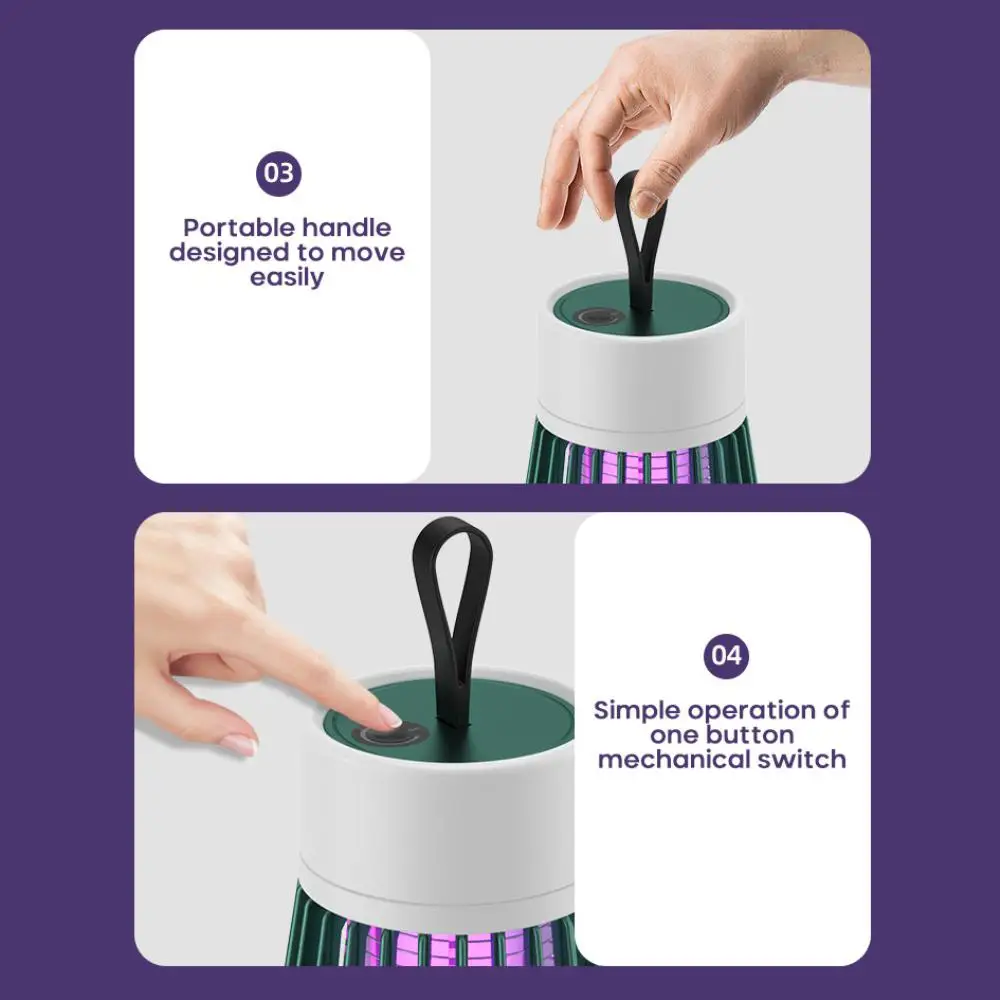 03

Portable handle designed to move easily

04

Simple operation of one button mechanical switch