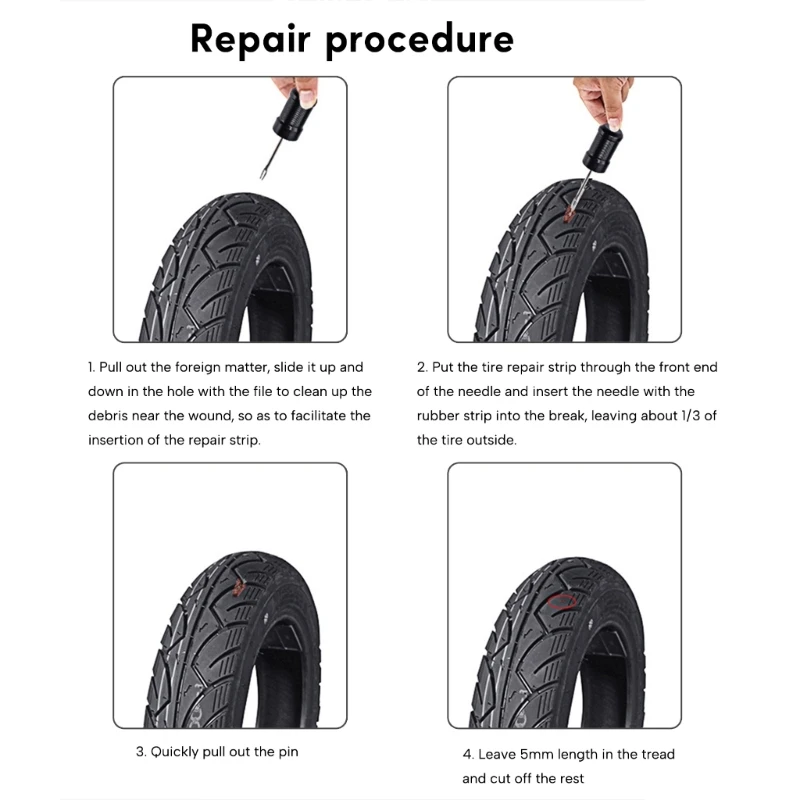 Repair procedure

1. Pull out the foreign matter, slide it up and down in the hole with the file to clean up the debris near the wound, so as to facilitate the insertion of the repair strip.

2. Put the tire repair strip through the front end of the needle and insert the needle with the rubber strip into the break, leaving about 1/3 of the tire outside.

3. Quickly pull out the pin

4. Leave 5mm length in the tread and cut off the rest