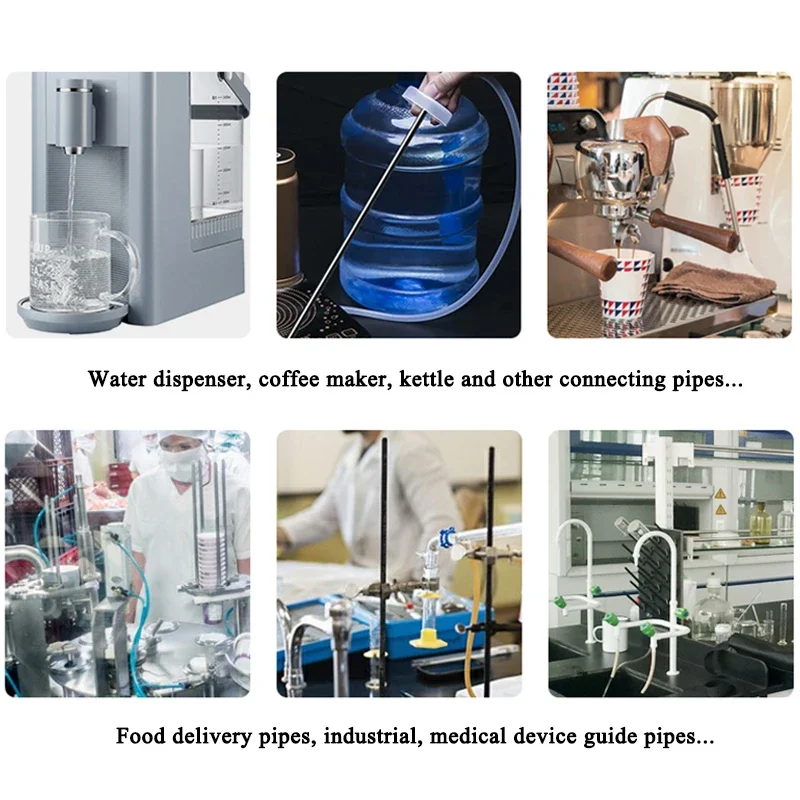 Water dispenser, coffee maker, kettle and other connecting pipes...

Food delivery pipes, industrial, medical device guide pipes...