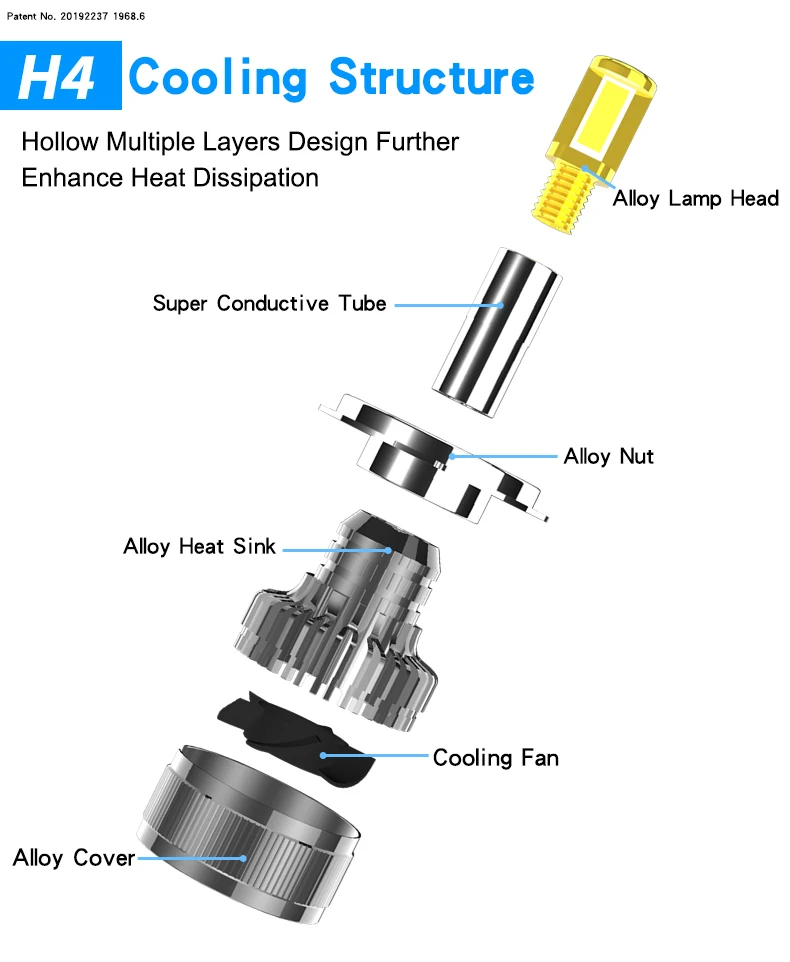 Patent No. 20192237 1968.6

H4 Cooling Structure

Hollow Multiple Layers Design Further Enhance Heat Dissipation

Alloy Lamp Head

Super Conductive Tube

Alloy Nut

Alloy Heat Sink

Cooling Fan

Alloy Cover