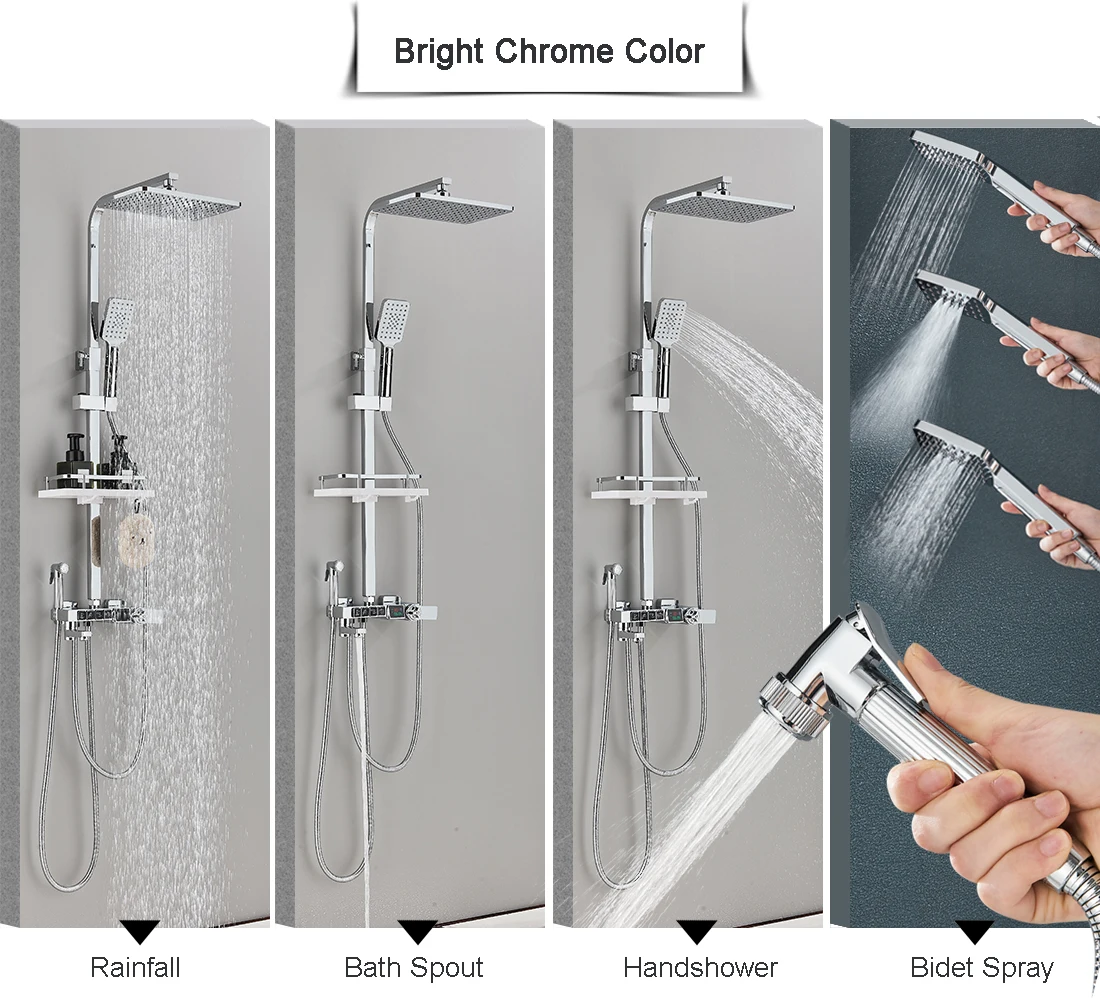 Bright Chrome Color

Rainfall

Bath Spout

Handshower

Bidet Spray