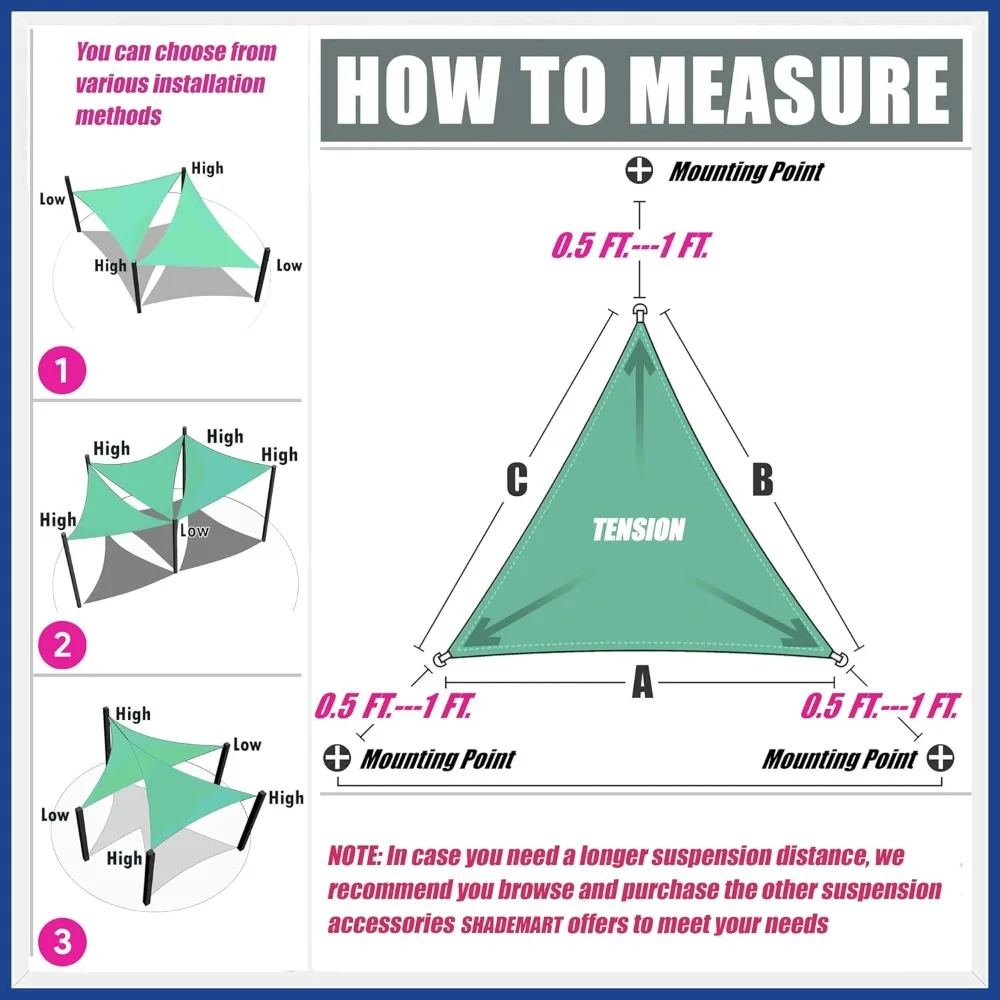 You can choose from various installation methods

Low
High
High
Low

1

High
High
High
High
Low

2

High
Low
Low
High
High

3

HOW TO MEASURE

Mounting Point

0.5 FT.---1 FT.

C

B

TENSION

A

0.5 FT.---1 FT.

0.5 FT.---1 FT.

Mounting Point

Mounting Point

NOTE: In case you need a longer suspension distance, we recommend you browse and purchase the other suspension accessories SHADEMART offers to meet your needs