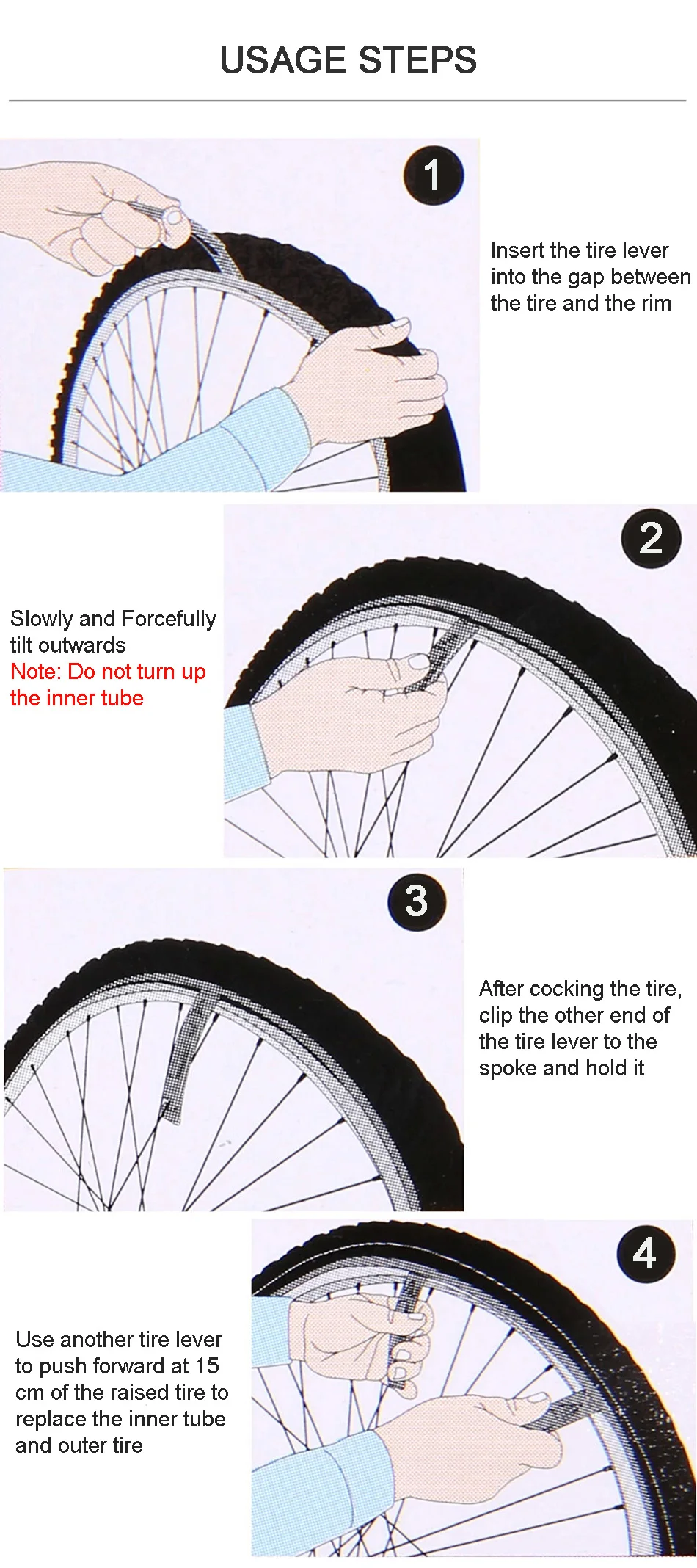 USAGE STEPS

1

Insert the tire lever into the gap between the tire and the rim

2

Slowly and Forcefully tilt outwards
Note: Do not turn up the inner tube

3

After cocking the tire, clip the other end of the tire lever to the spoke and hold it

4

Use another tire lever to push forward at 15 cm of the raised tire to replace the inner tube and outer tire