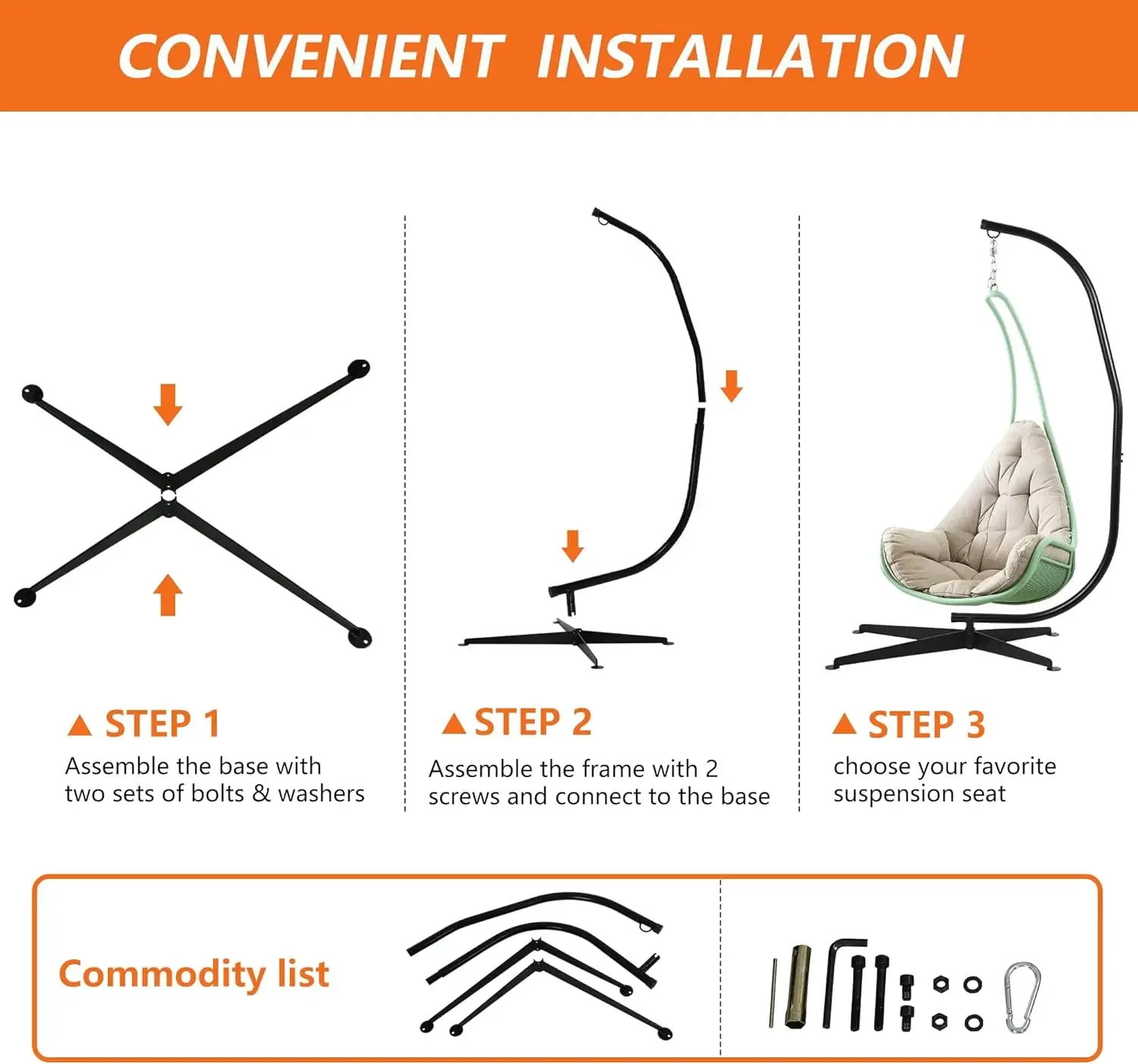 CONVENIENT INSTALLATION

▲ STEP 1
Assemble the base with two sets of bolts & washers

▲ STEP 2
Assemble the frame with 2 screws and connect to the base

▲ STEP 3
choose your favorite suspension seat

Commodity list