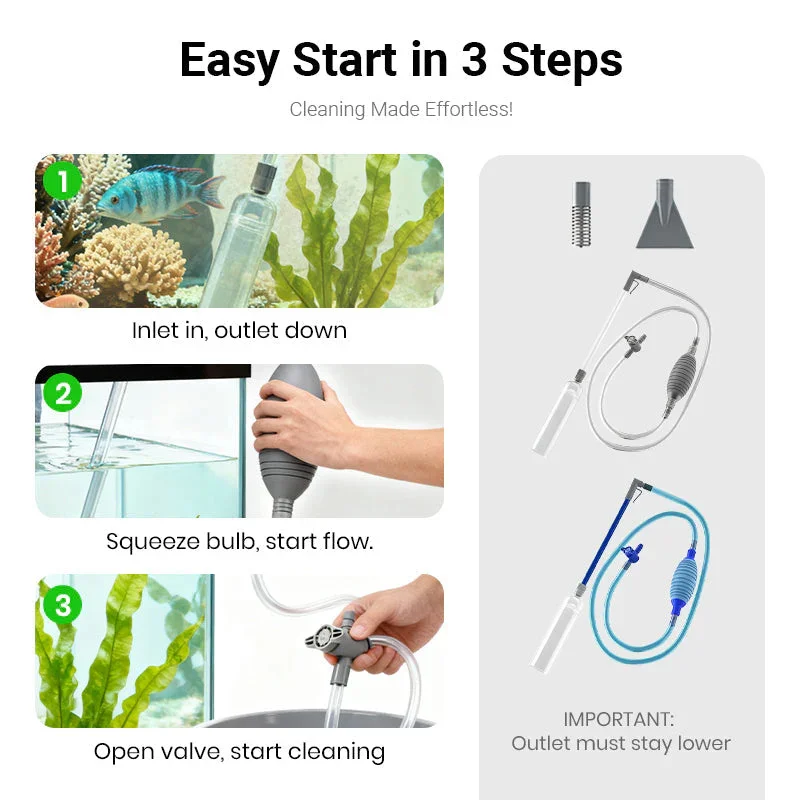 Easy Start in 3 Steps

Cleaning Made Effortless!

1

Inlet in, outlet down

2

Squeeze bulb, start flow.

3

Open valve, start cleaning

IMPORTANT:
Outlet must stay lower