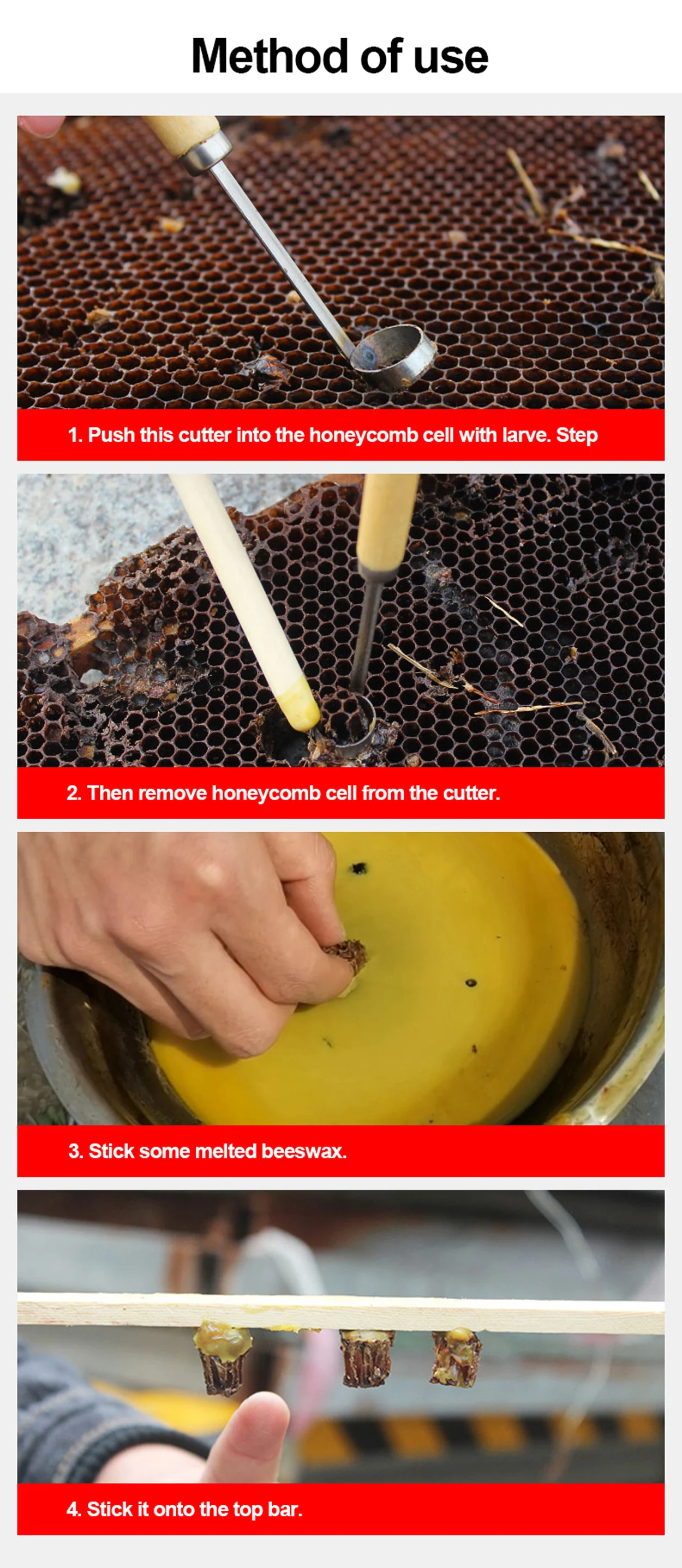 Method of use

1. Push this cutter into the honeycomb cell with larve. Step

2. Then remove honeycomb cell from the cutter.

3. Stick some melted beeswax.

4. Stick it onto the top bar.