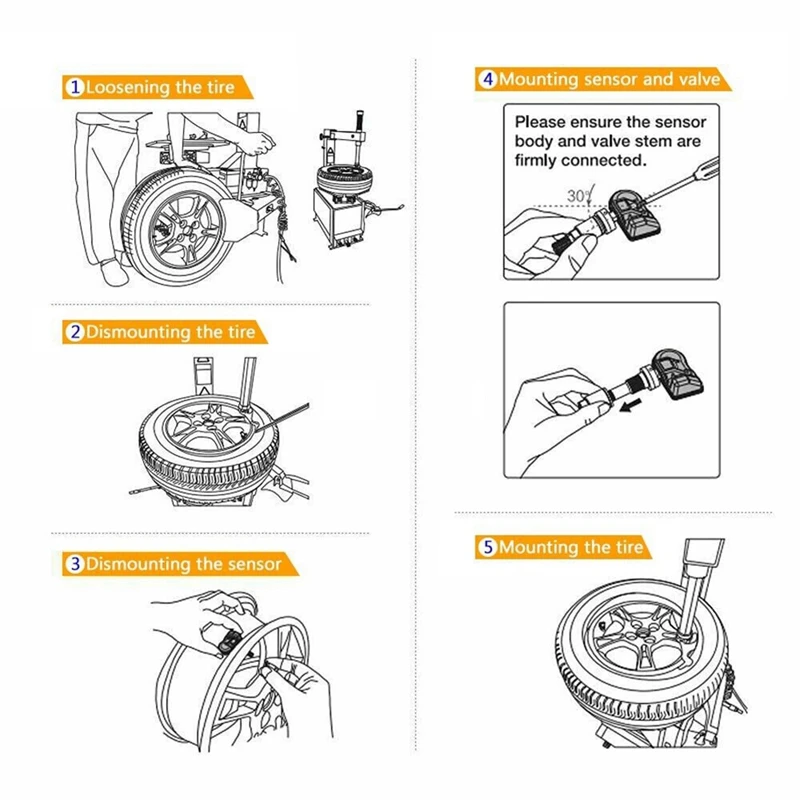 1 Loosening the tire

2 Dismounting the tire

3 Dismounting the sensor

4 Mounting sensor and valve

Please ensure the sensor body and valve stem are firmly connected.

30°

5 Mounting the tire