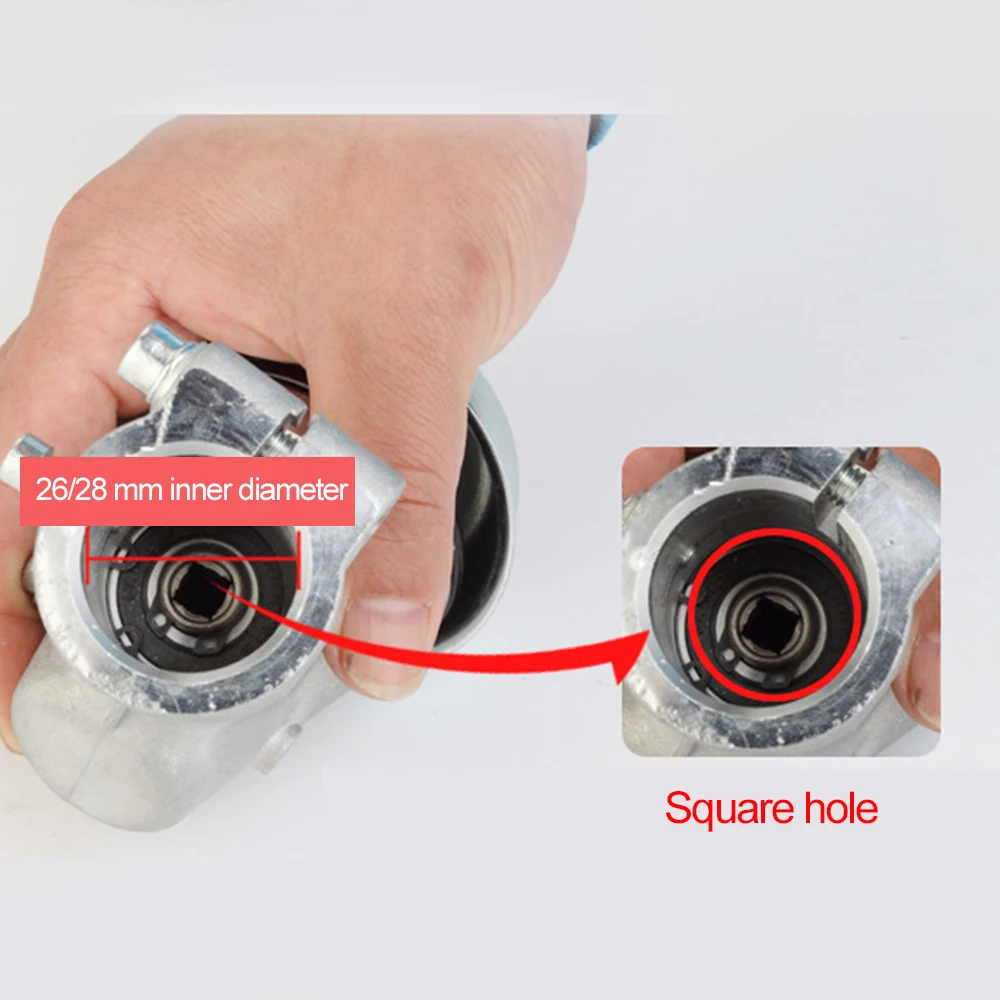 26/28 mm inner diameter

Square hole