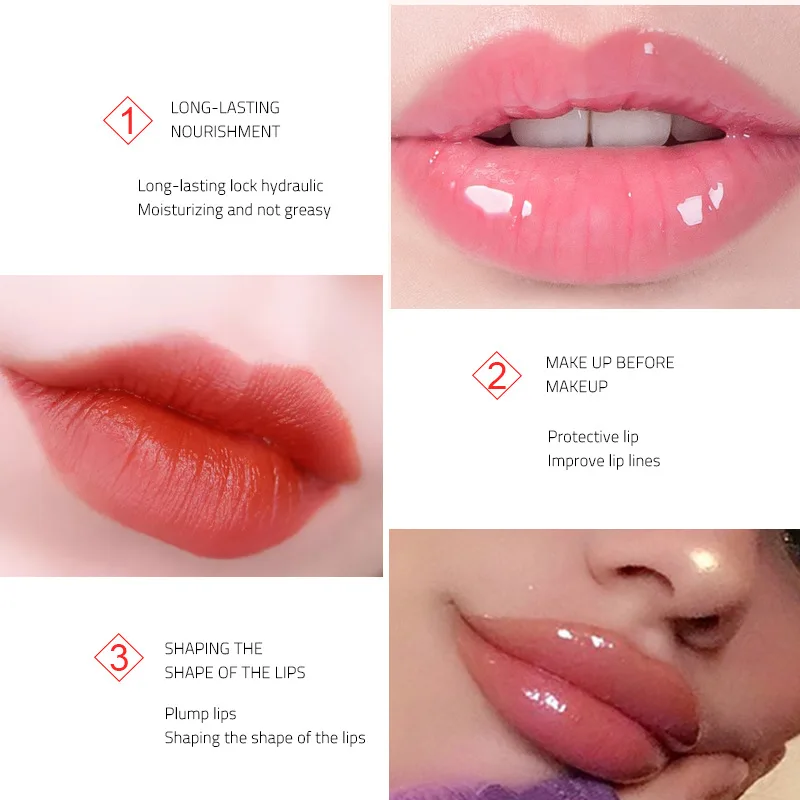 1 LONG-LASTING NOURISHMENT

Long-lasting lock hydraulic
Moisturizing and not greasy

2 MAKE UP BEFORE MAKEUP

Protective lip
Improve lip lines

3 SHAPING THE SHAPE OF THE LIPS

Plump lips
Shaping the shape of the lips