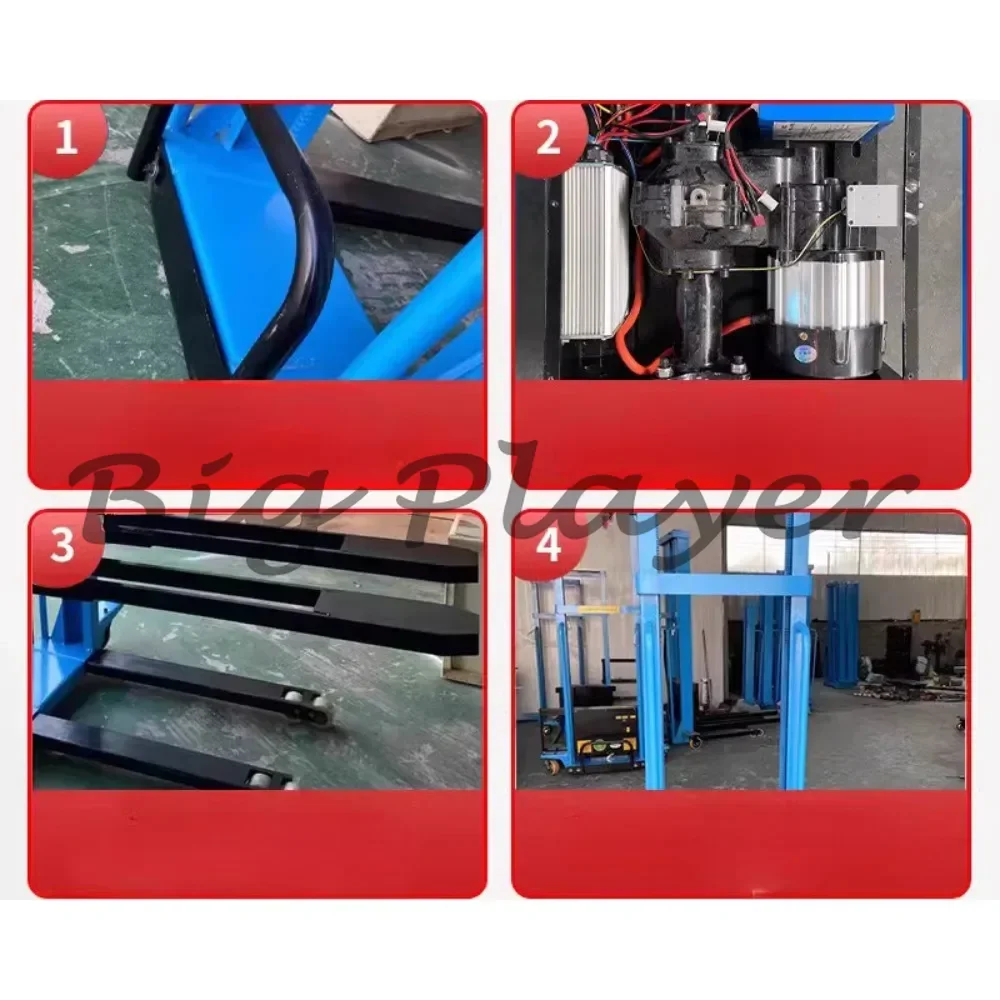 1

2

Big Player

3

4