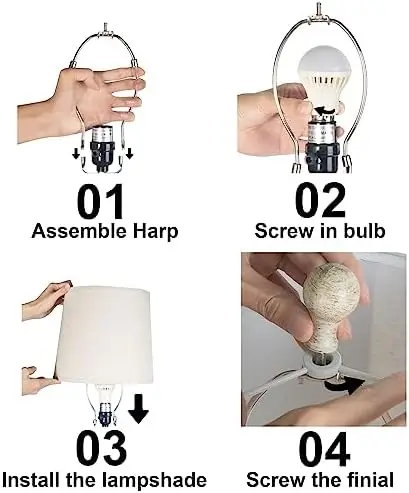 01
Assemble Harp

02
Screw in bulb

03
Install the lampshade

04
Screw the finial