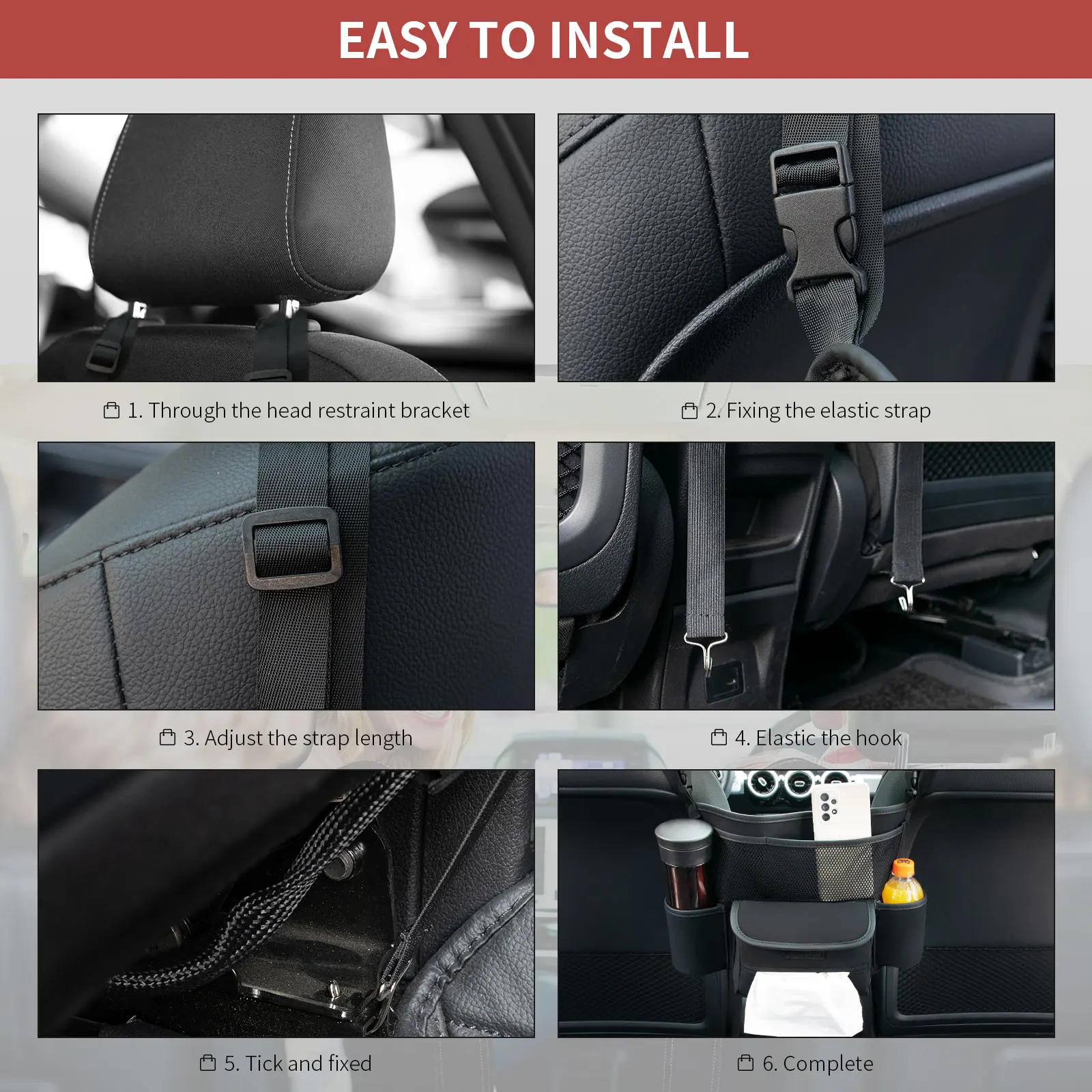 EASY TO INSTALL

1. Through the head restraint bracket

2. Fixing the elastic strap

3. Adjust the strap length

4. Elastic the hook

5. Tick and fixed

6. Complete