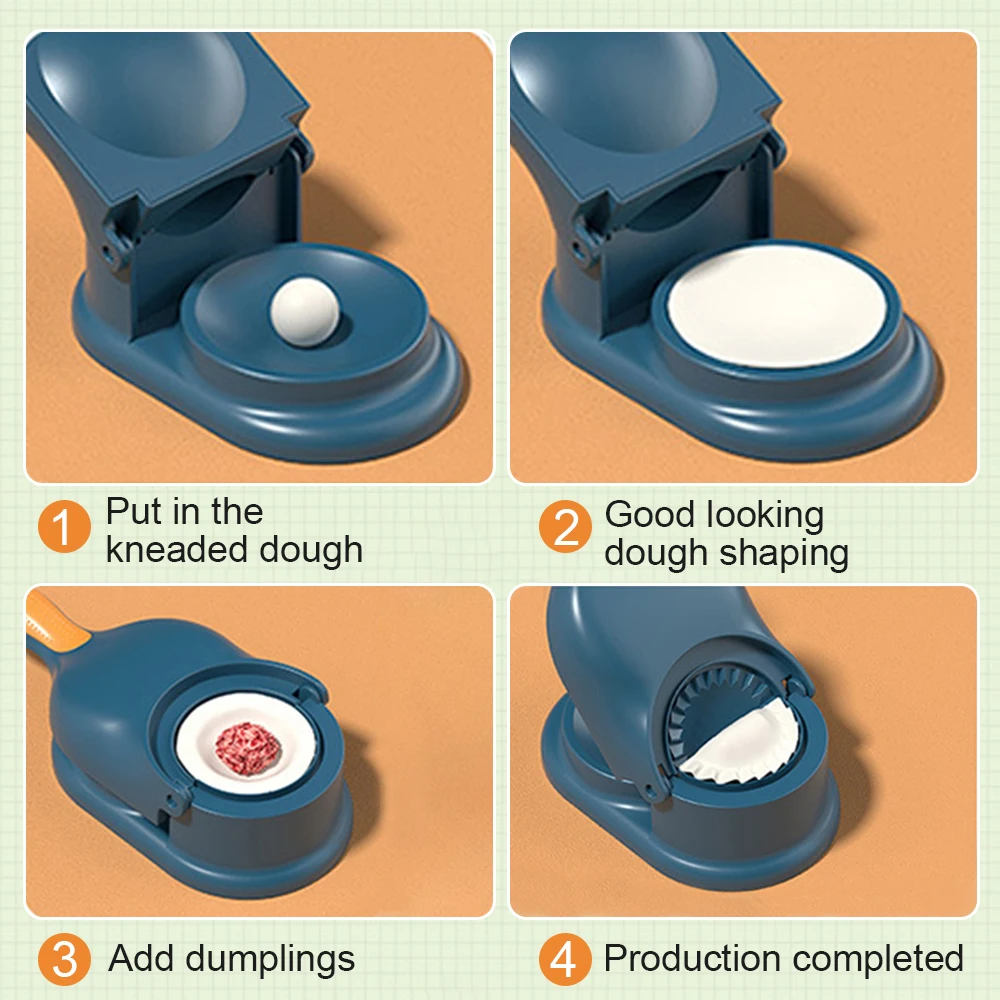 1 Put in the kneaded dough

2 Good looking dough shaping

3 Add dumplings

4 Production completed