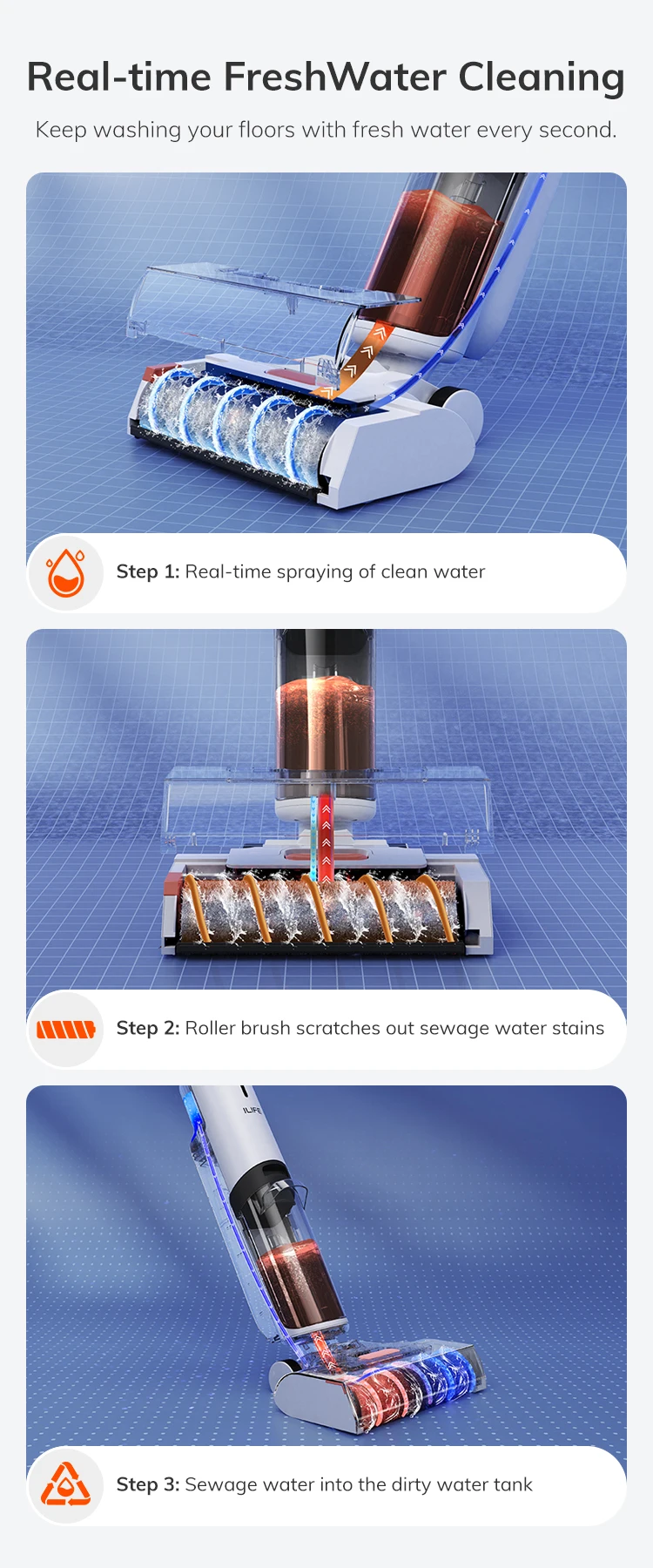 Real-time FreshWater Cleaning

Keep washing your floors with fresh water every second.

Step 1: Real-time spraying of clean water

Step 2: Roller brush scratches out sewage water stains

ILIFE

Step 3: Sewage water into the dirty water tank