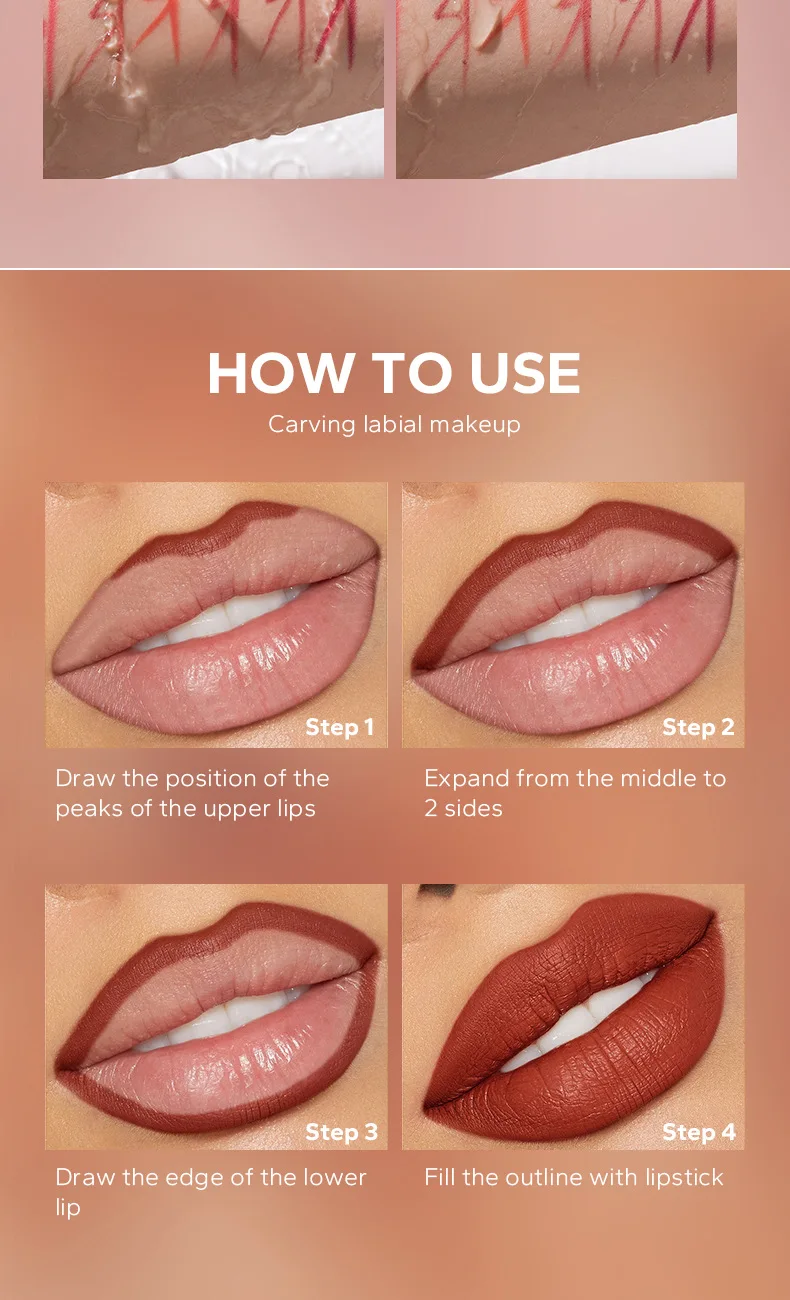 HOW TO USE
Carving labial makeup

Step 1
Draw the position of the peaks of the upper lips

Step 2
Expand from the middle to 2 sides

Step 3
Draw the edge of the lower lip

Step 4
Fill the outline with lipstick