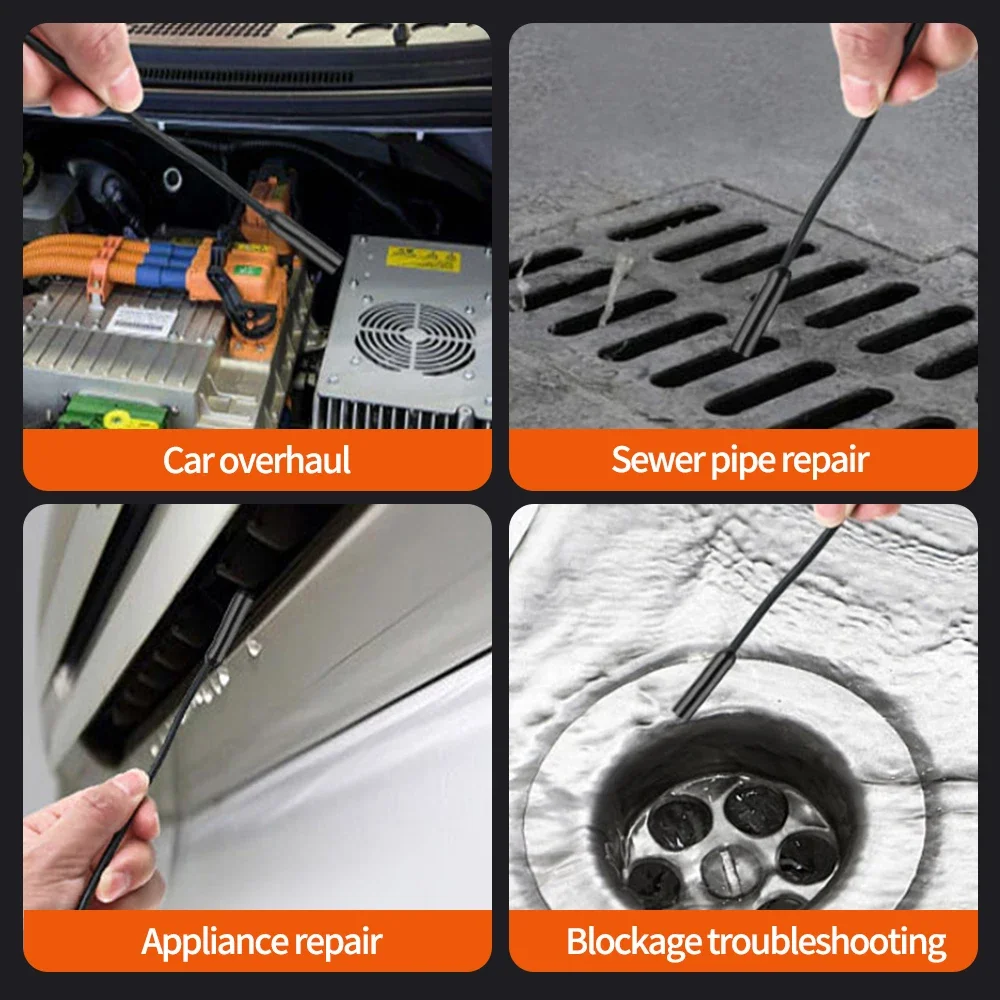 Car overhaul

Sewer pipe repair

Appliance repair

Blockage troubleshooting