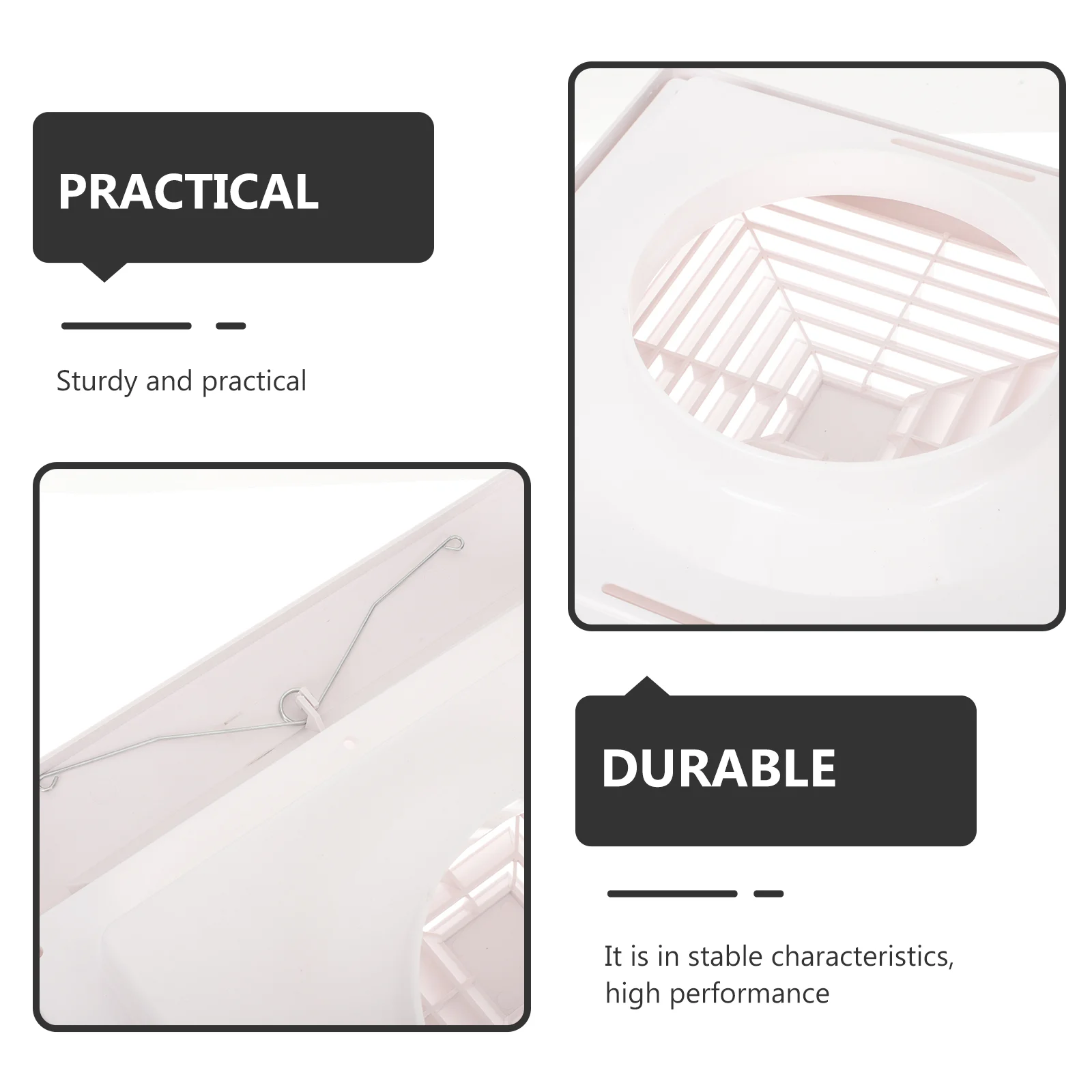 PRACTICAL

Sturdy and practical

DURABLE

It is in stable characteristics, high performance