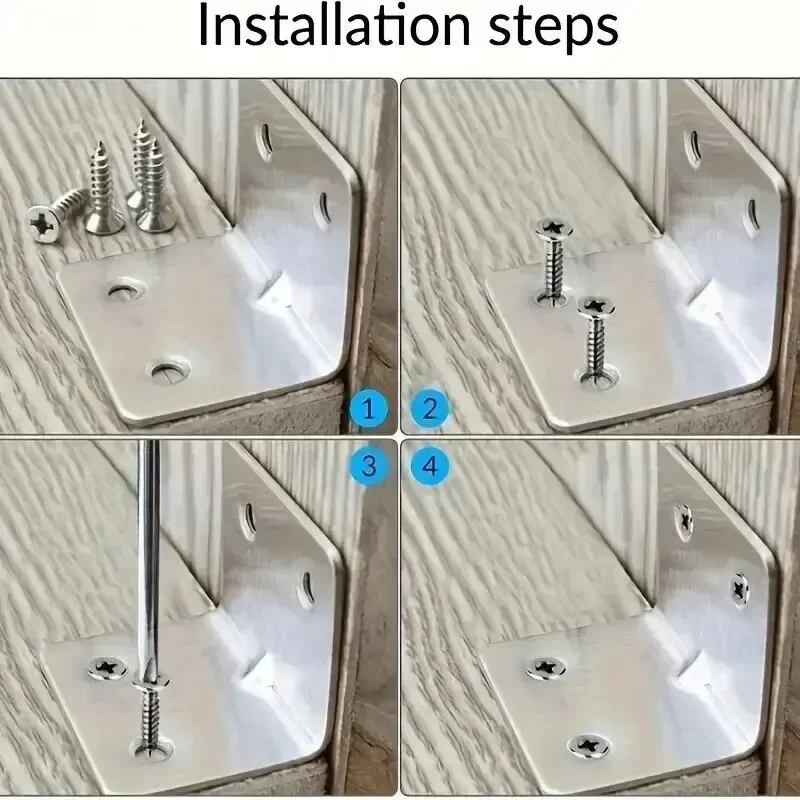 Installation steps

1

2

3

4