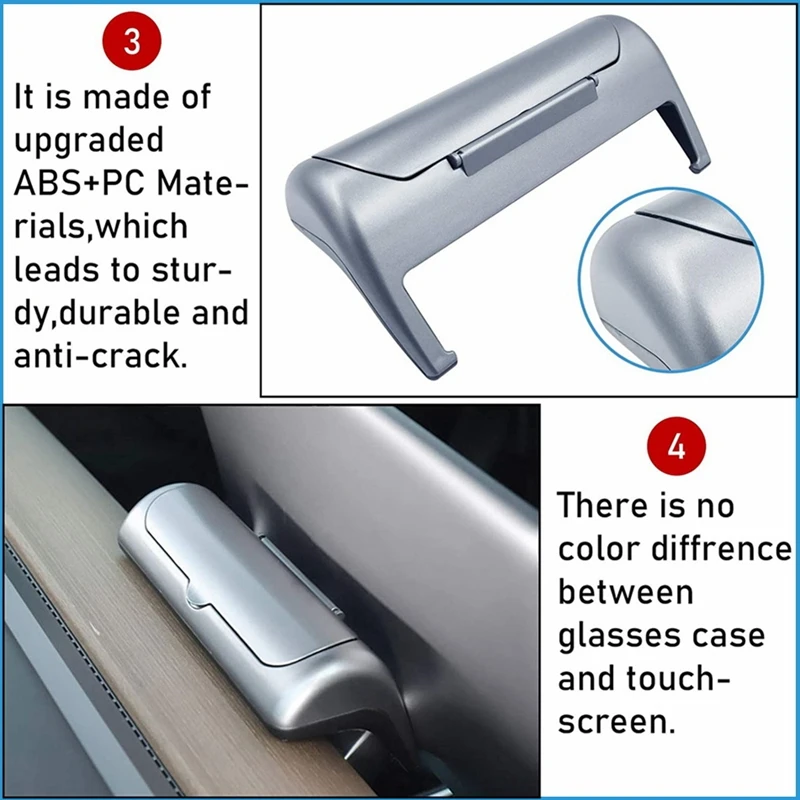 3

It is made of upgraded ABS+PC Materials,which leads to sturdy,durable and anti-crack.

4

There is no color diffrence between glasses case and touchscreen.