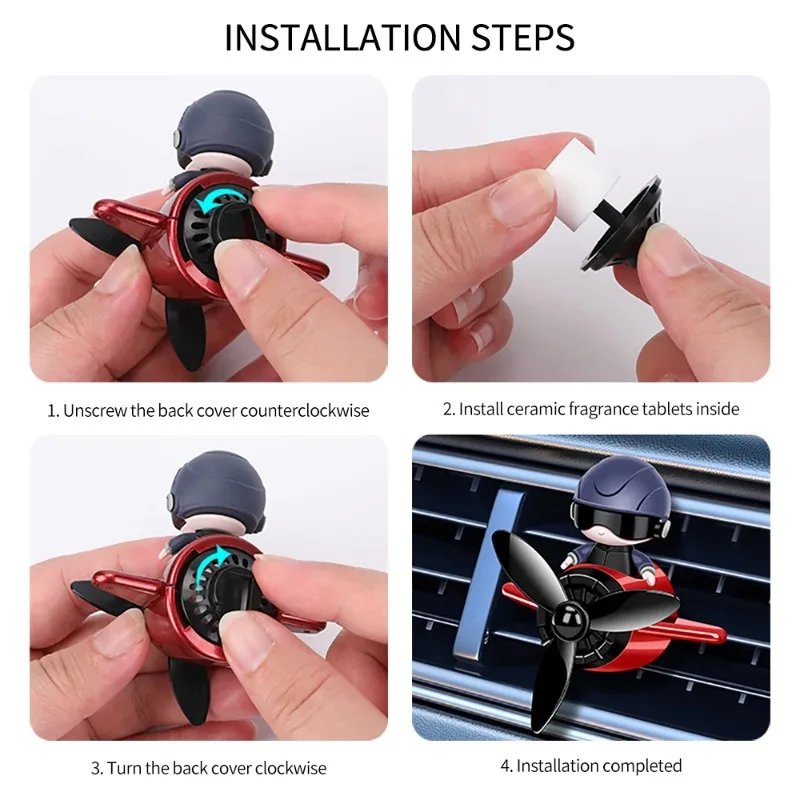 INSTALLATION STEPS

1. Unscrew the back cover counterclockwise

2. Install ceramic fragrance tablets inside

3. Turn the back cover clockwise

4. Installation completed