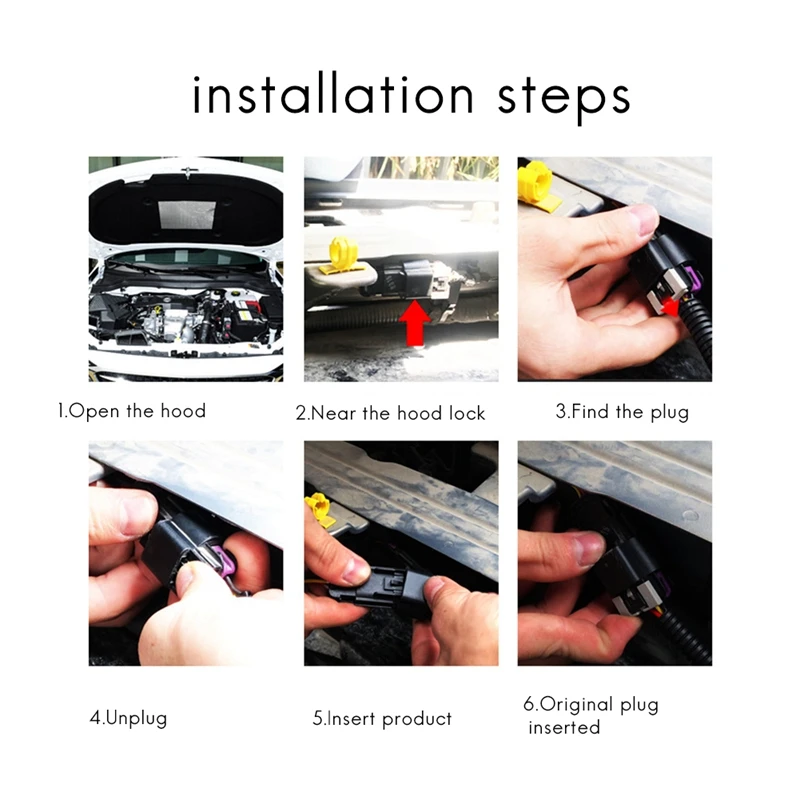 installation steps

1.Open the hood

2.Near the hood lock

3.Find the plug

4.Unplug

5.Insert product

6.Original plug inserted