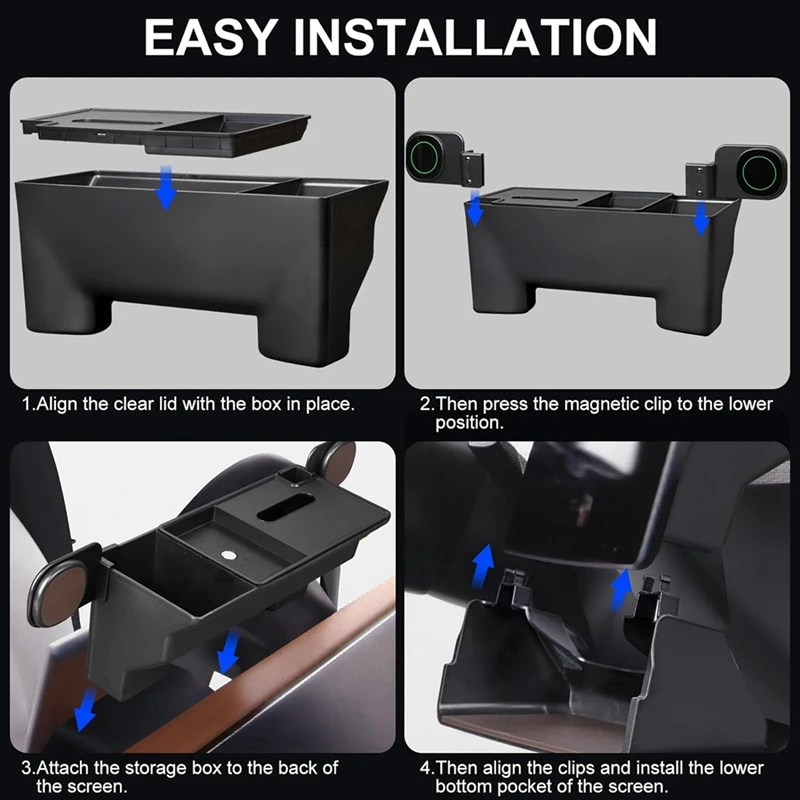 EASY INSTALLATION

1.Align the clear lid with the box in place.

2.Then press the magnetic clip to the lower position.

3.Attach the storage box to the back of the screen.

4.Then align the clips and install the lower bottom pocket of the screen.