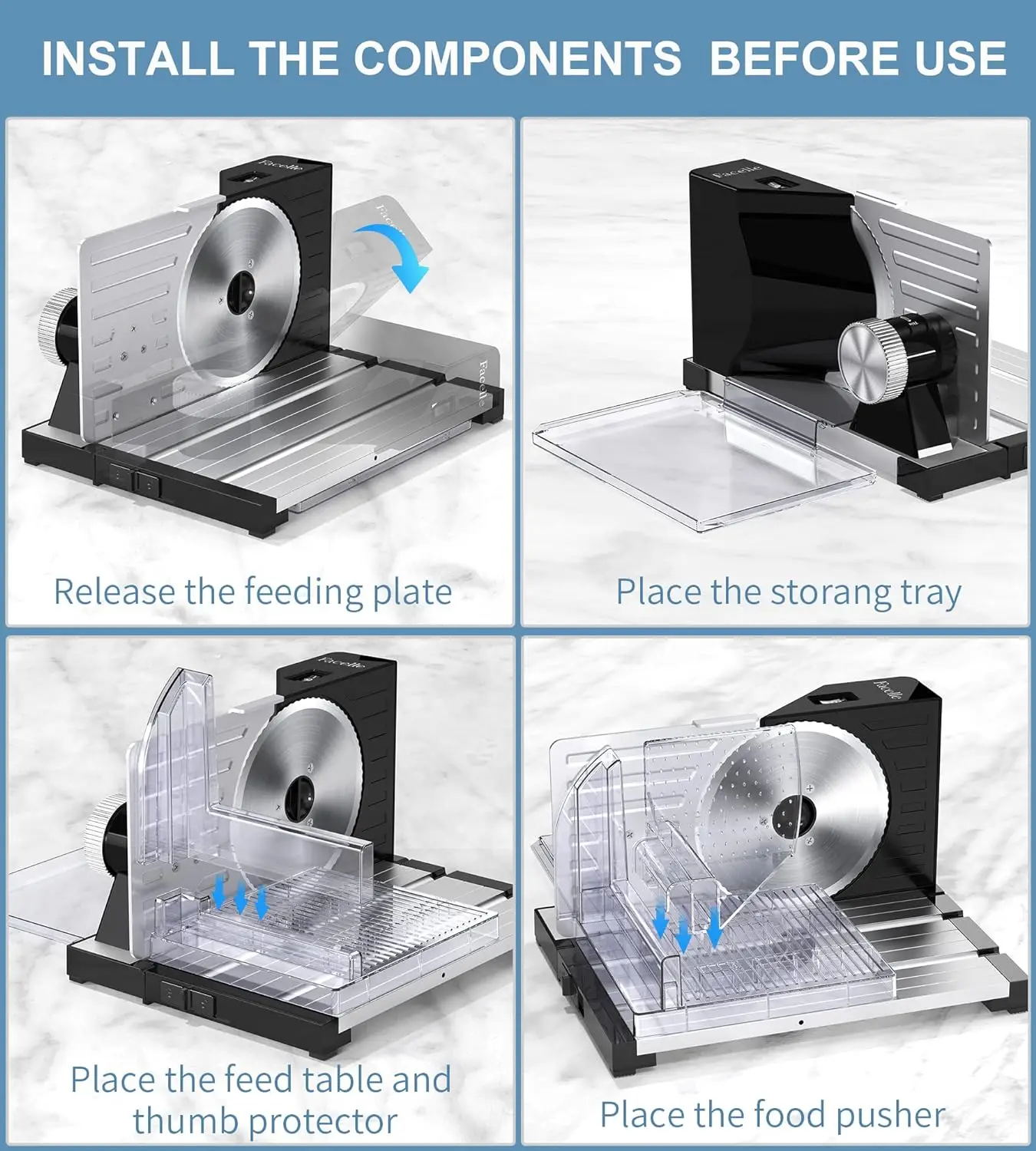 INSTALL THE COMPONENTS BEFORE USE

Facelle

Facelle

Release the feeding plate

Facelle

Place the storang tray

Facelle

Place the feed table and thumb protector

Facelle

Place the food pusher