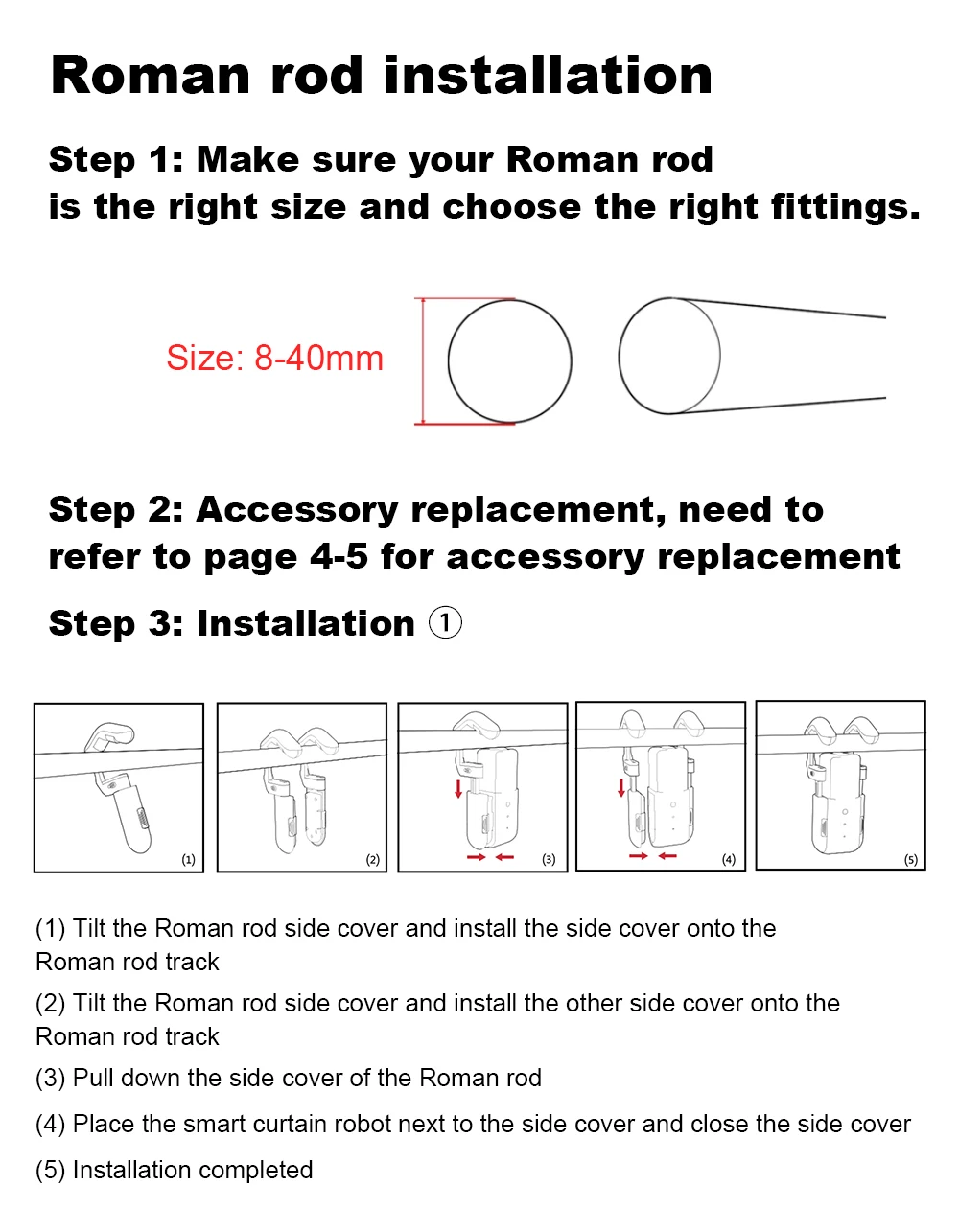 Roman rod installation

Step 1: Make sure your Roman rod is the right size and choose the right fittings.

Size: 8-40mm

Step 2: Accessory replacement, need to refer to page 4-5 for accessory replacement

Step 3: Installation ①

(1)

(2)

(3)

(4)

(5)

(1) Tilt the Roman rod side cover and install the side cover onto the Roman rod track

(2) Tilt the Roman rod side cover and install the other side cover onto the Roman rod track

(3) Pull down the side cover of the Roman rod

(4) Place the smart curtain robot next to the side cover and close the side cover

(5) Installation completed