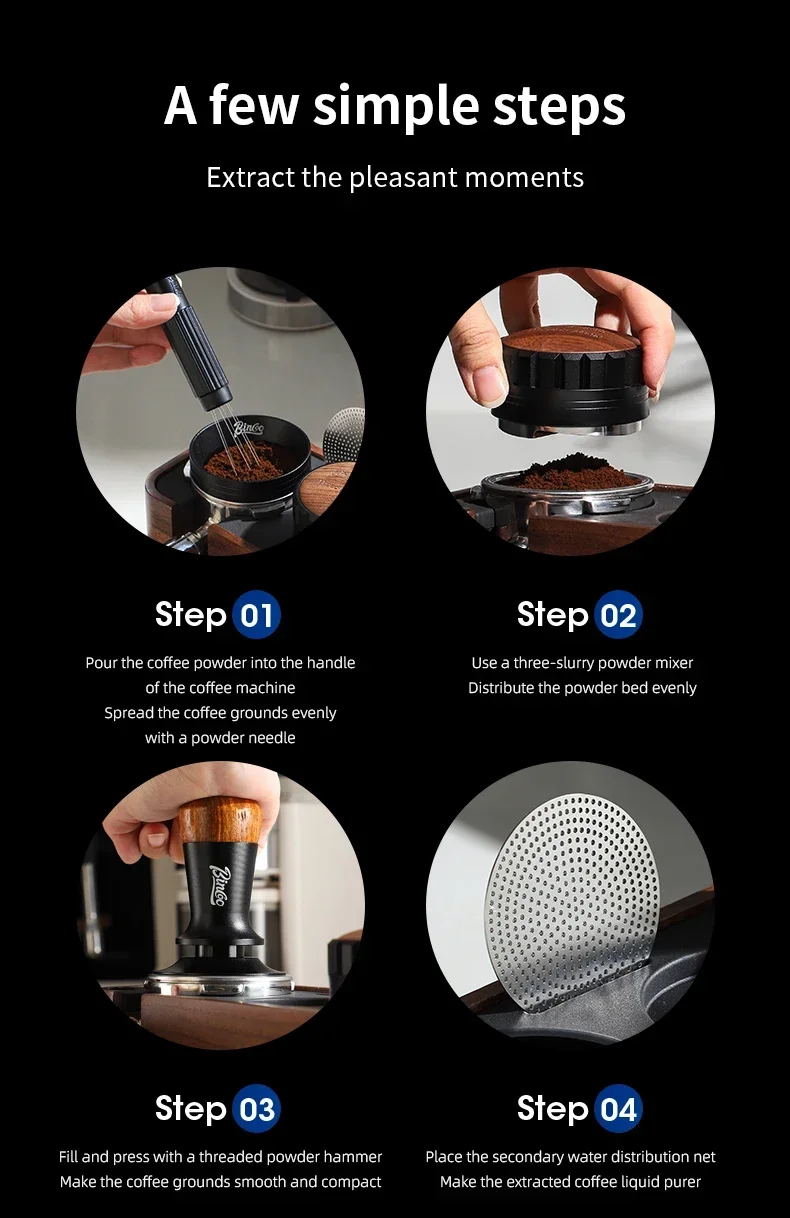 A few simple steps

Extract the pleasant moments

Bincoo

Step 01

Pour the coffee powder into the handle of the coffee machine
Spread the coffee grounds evenly with a powder needle

Step 02

Use a three-slurry powder mixer
Distribute the powder bed evenly

Bincoo

Step 03

Fill and press with a threaded powder hammer
Make the coffee grounds smooth and compact

Step 04

Place the secondary water distribution net
Make the extracted coffee liquid purer