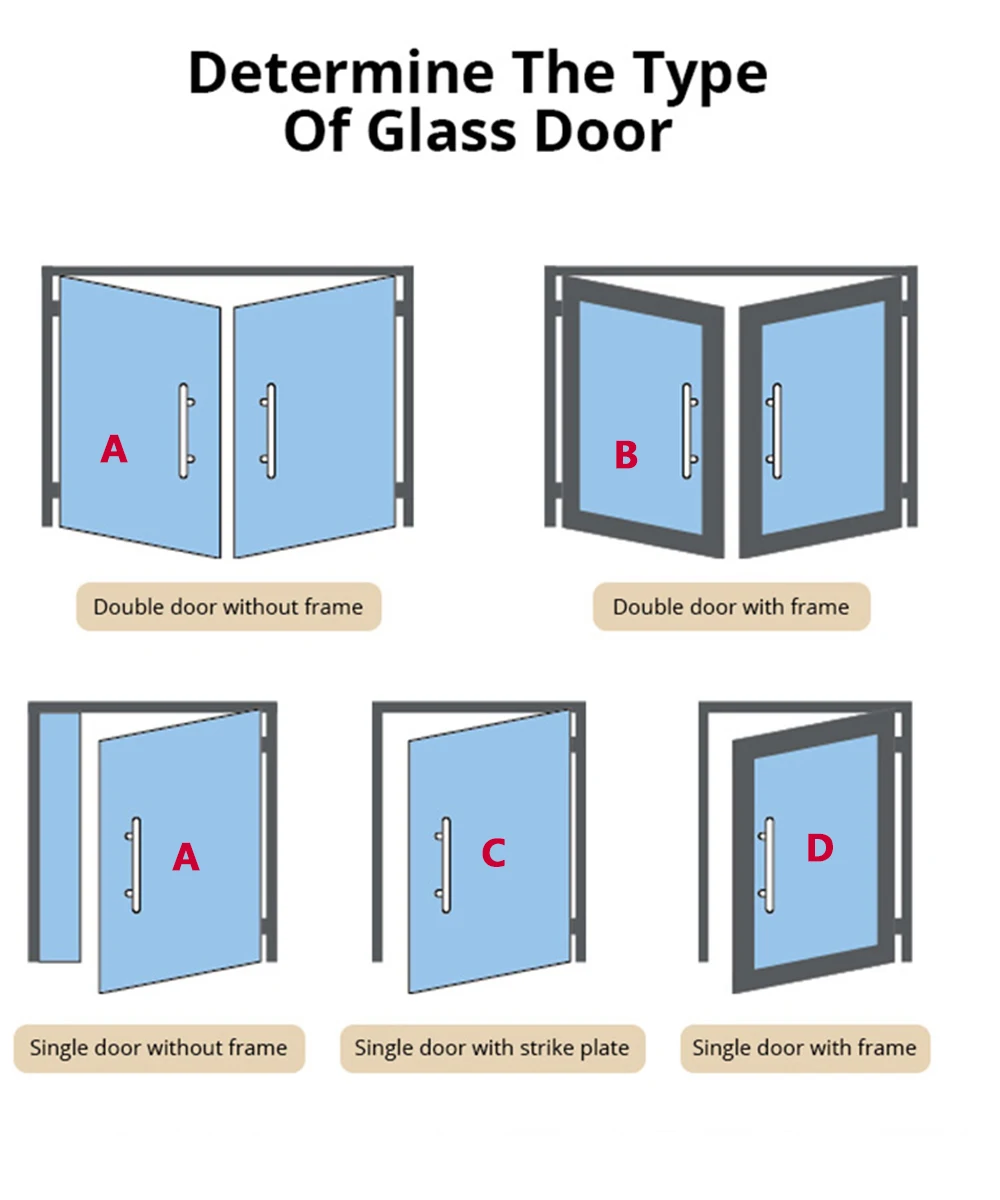 Determine The Type Of Glass Door

A

Double door without frame

B

Double door with frame

A

Single door without frame

C

Single door with strike plate

D

Single door with frame