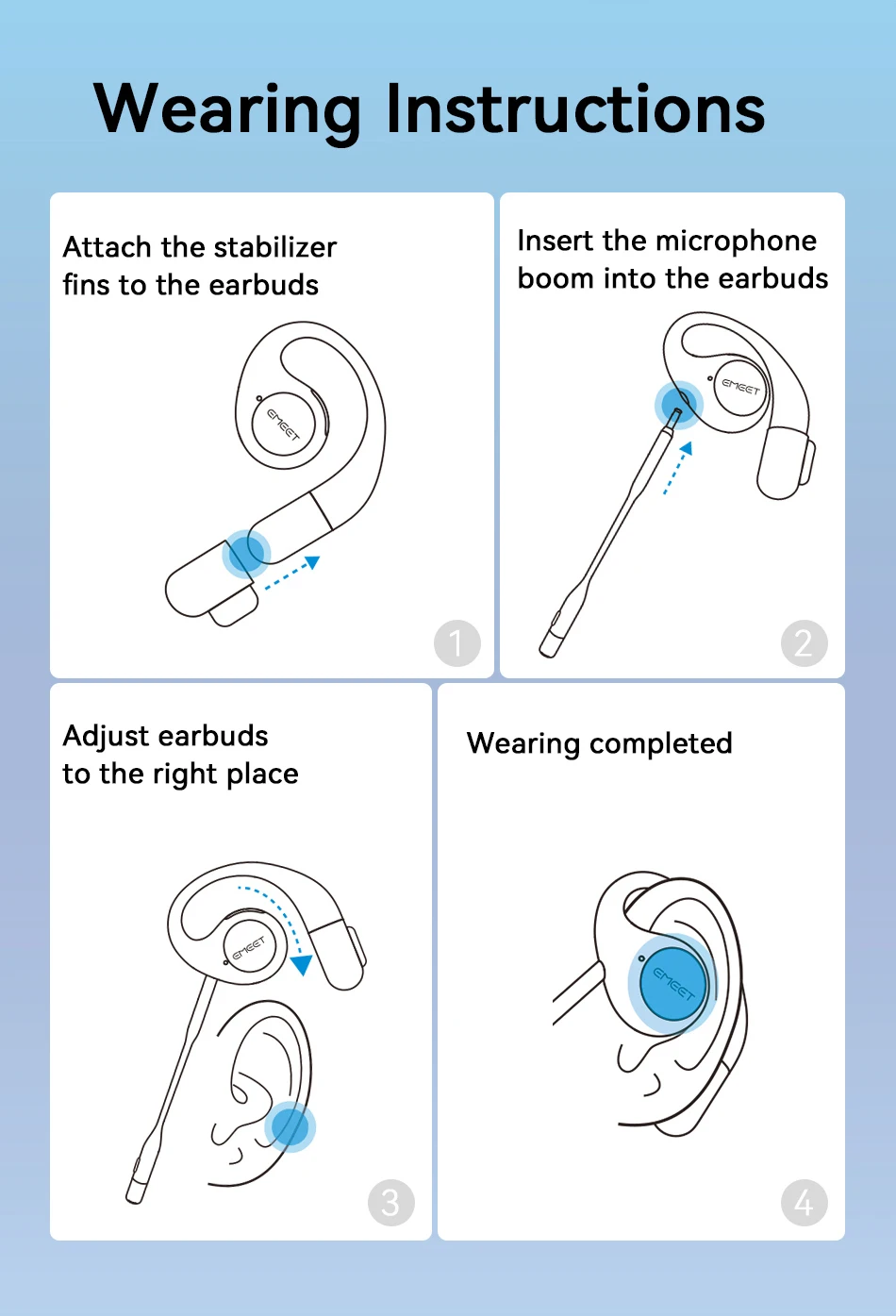 Wearing Instructions

Attach the stabilizer fins to the earbuds

EMEET

1

Insert the microphone boom into the earbuds

EMEET

2

Adjust earbuds to the right place

EMEET

3

Wearing completed

EMEET

4