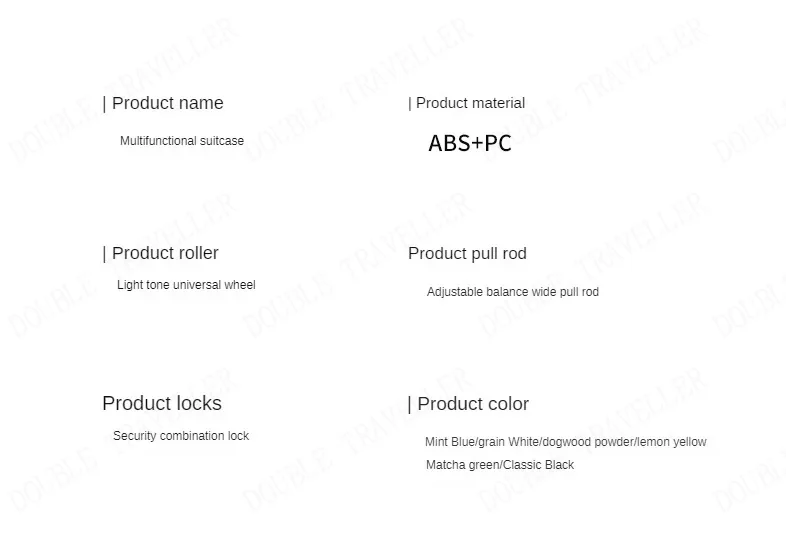 | Product name

Multifunctional suitcase

| Product roller

Light tone universal wheel

Product locks

Security combination lock

| Product material

ABS+PC

Product pull rod

Adjustable balance wide pull rod

| Product color

Mint Blue/grain White/dogwood powder/lemon yellow

Matcha green/Classic Black

DOUBLE TRAVELLER