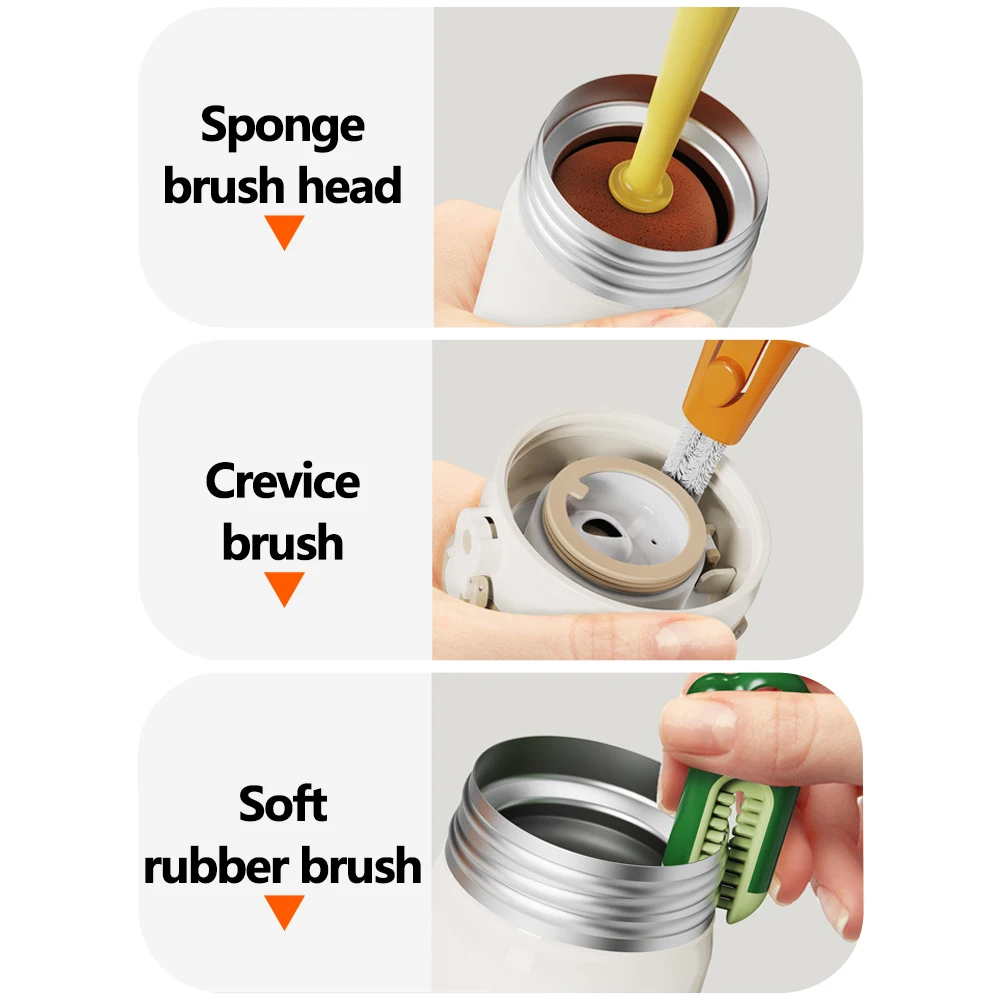 Sponge brush head

Crevice brush

Soft rubber brush