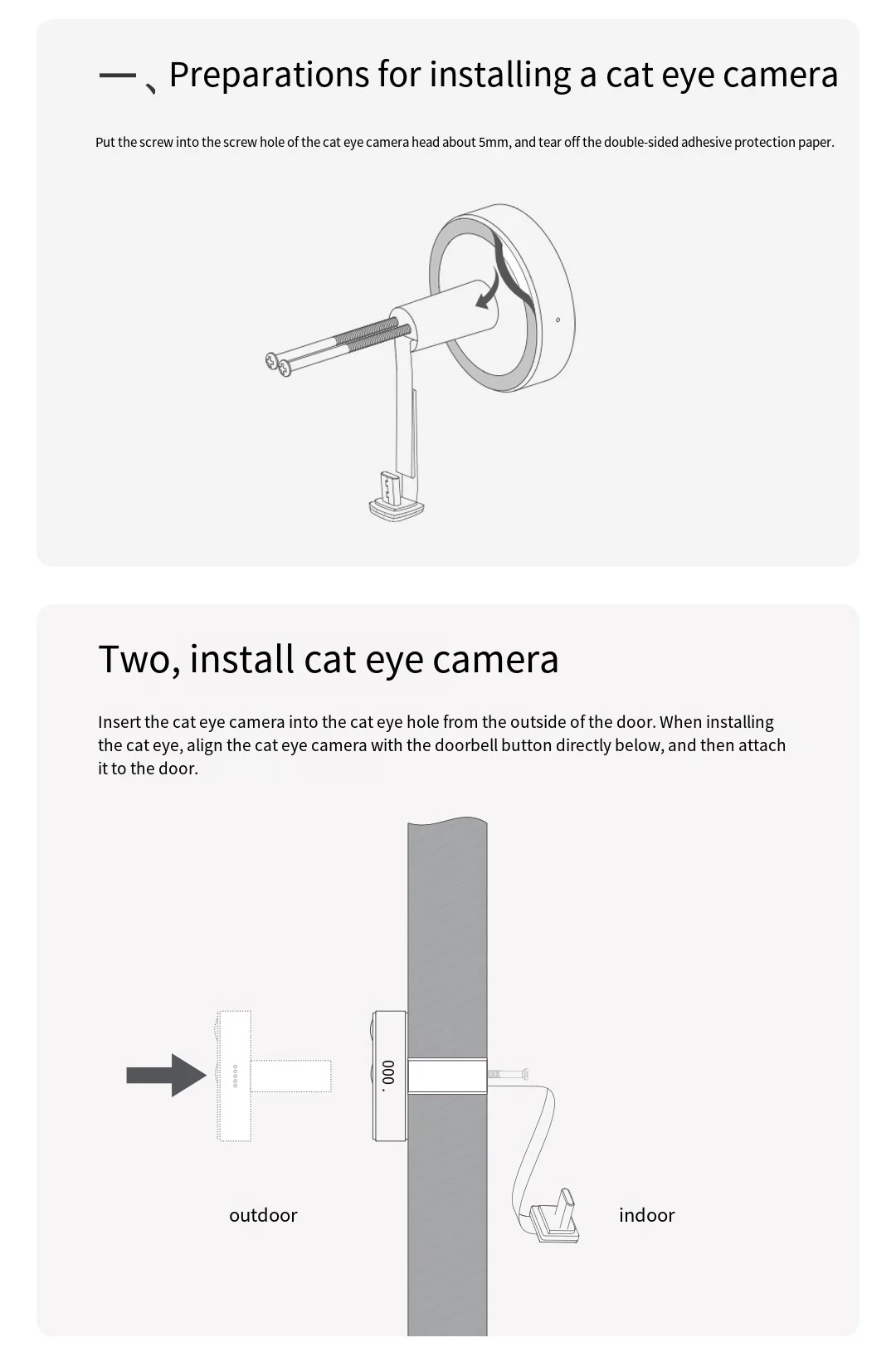 一、Preparations for installing a cat eye camera

Put the screw into the screw hole of the cat eye camera head about 5mm, and tear off the double-sided adhesive protection paper.

Two, install cat eye camera

Insert the cat eye camera into the cat eye hole from the outside of the door. When installing the cat eye, align the cat eye camera with the doorbell button directly below, and then attach it to the door.

outdoor

indoor