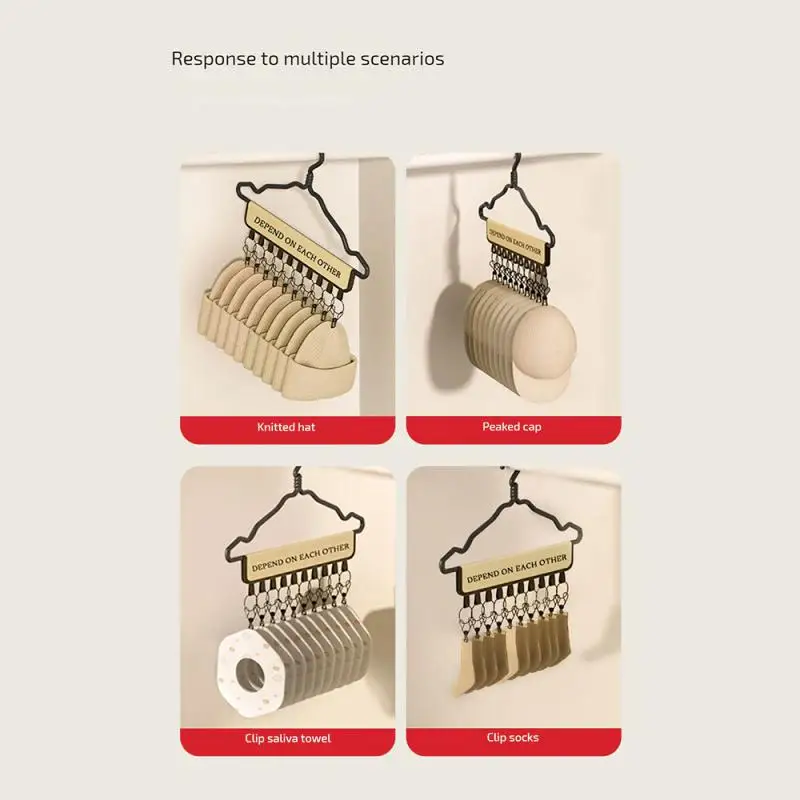 Response to multiple scenarios

DEPEND ON EACH OTHER

Knitted hat

DEPEND ON EACH OTHER

Peaked cap

DEPEND ON EACH OTHER

Clip saliva towel

DEPEND ON EACH OTHER

Clip socks