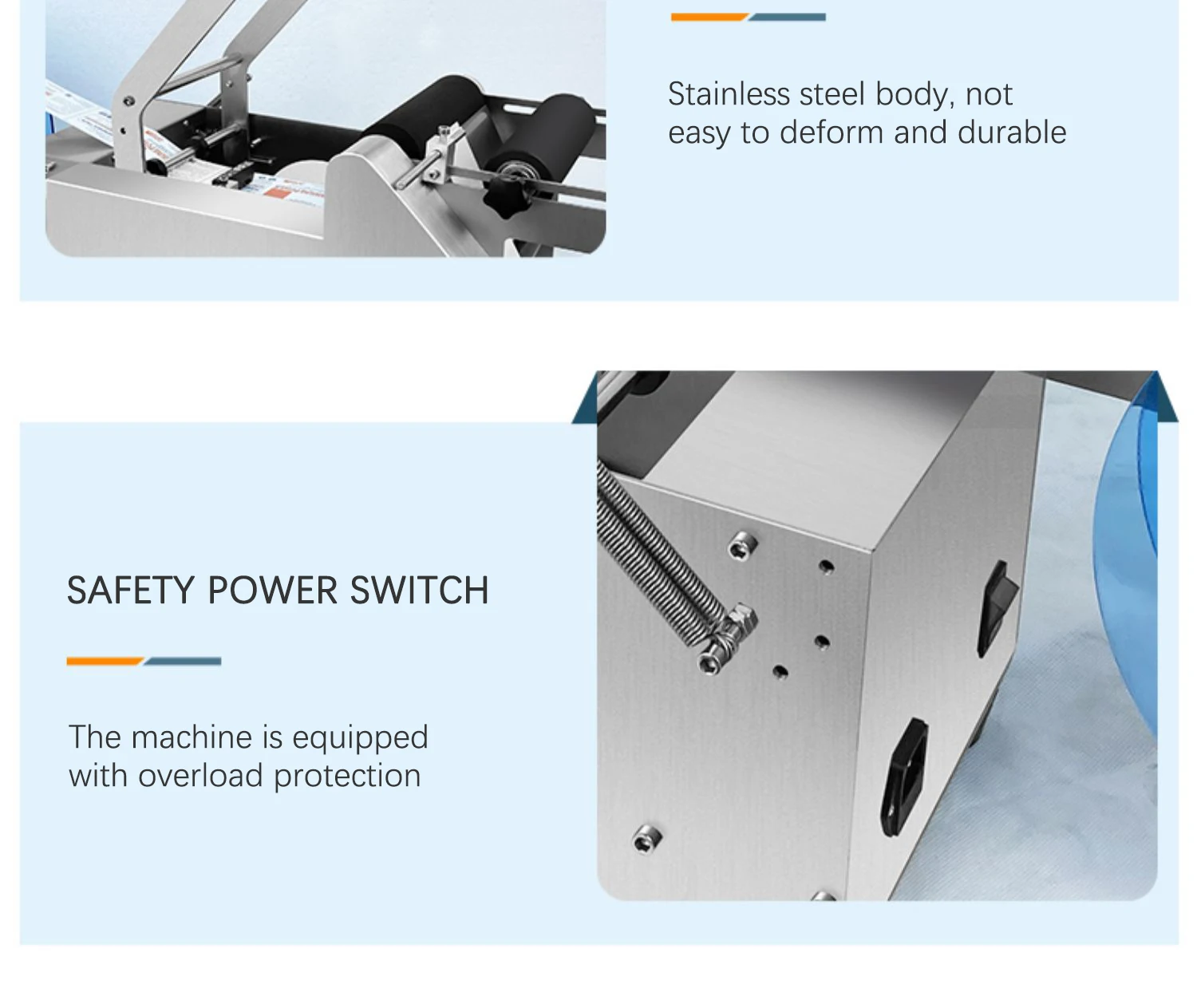 Stainless steel body, not easy to deform and durable

SAFETY POWER SWITCH

The machine is equipped with overload protection