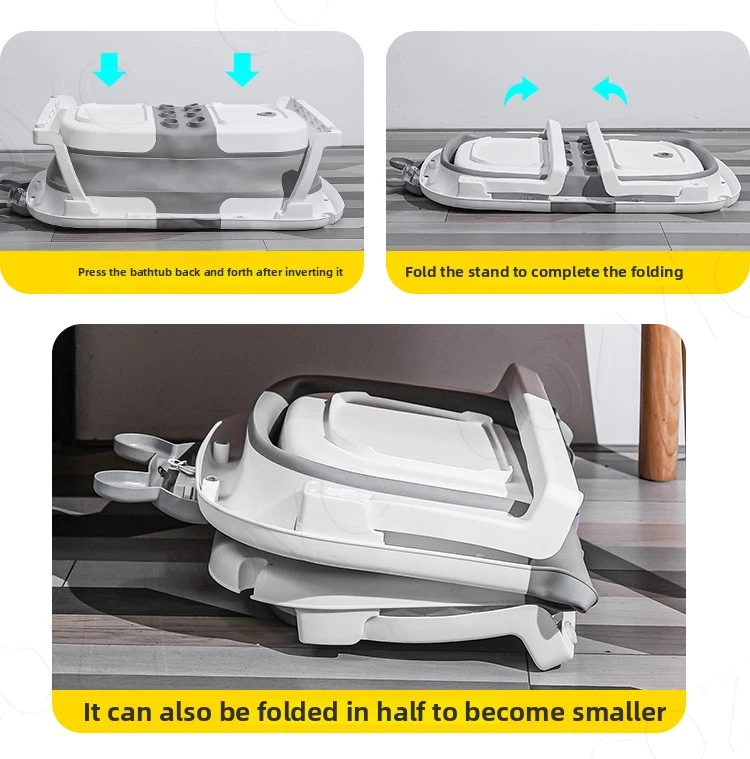 Press the bathtub back and forth after inverting it

Fold the stand to complete the folding

It can also be folded in half to become smaller