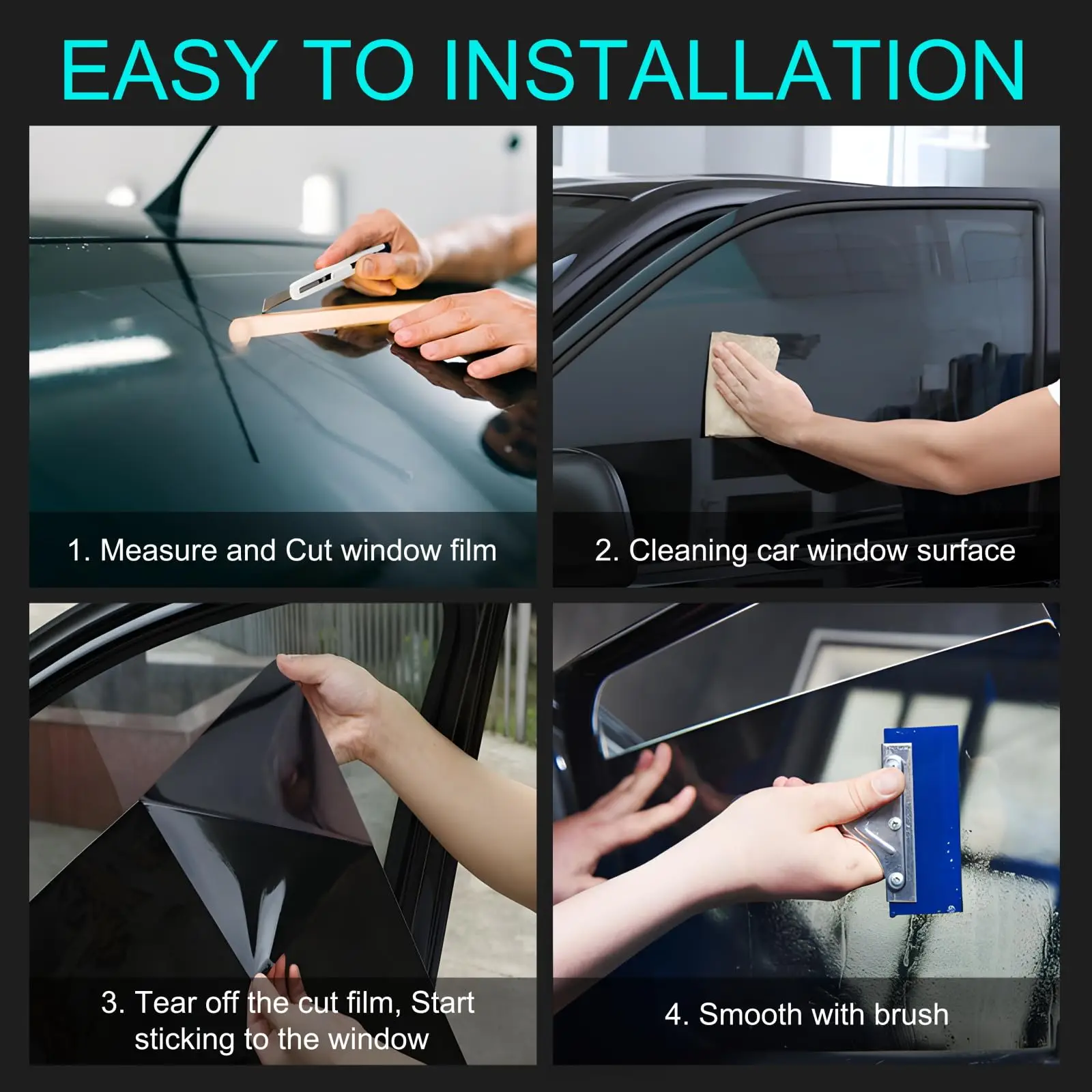 EASY TO INSTALLATION

1. Measure and Cut window film

2. Cleaning car window surface

3. Tear off the cut film, Start sticking to the window

4. Smooth with brush